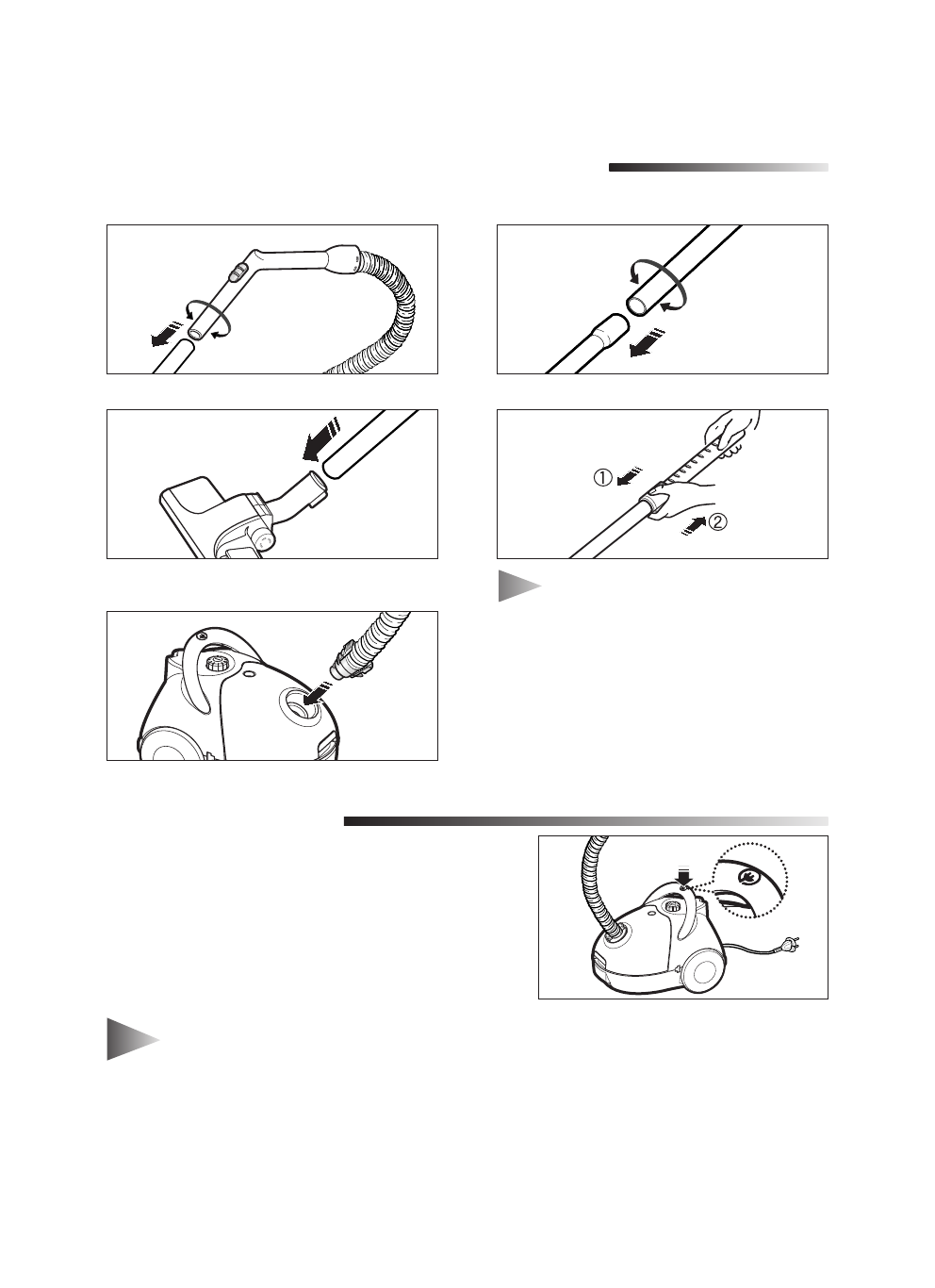 ①
②