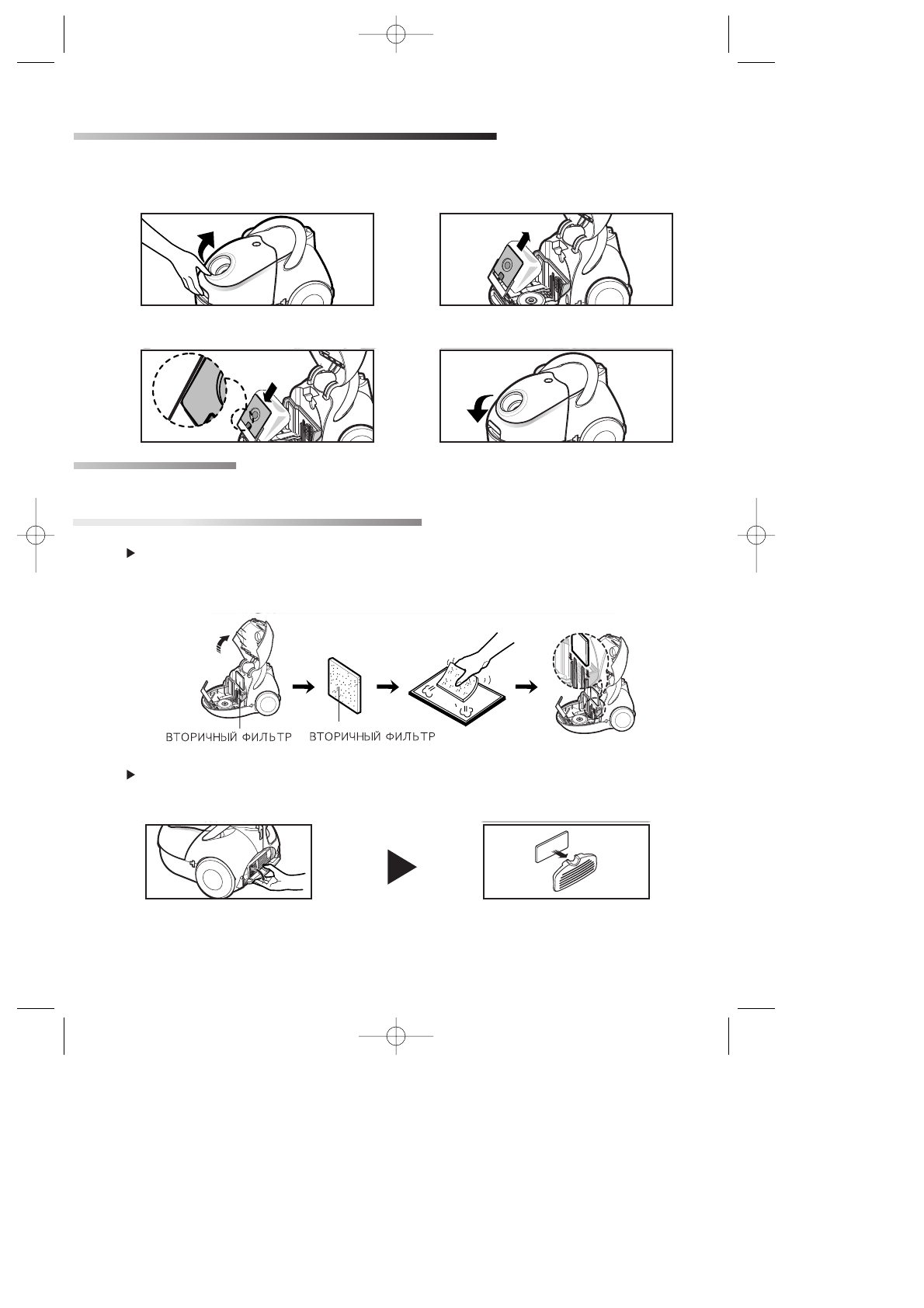 ВТОРИЧНЫЙ ФИЛЬТР ВТОРИЧНЫЙ ФИЛЬТР