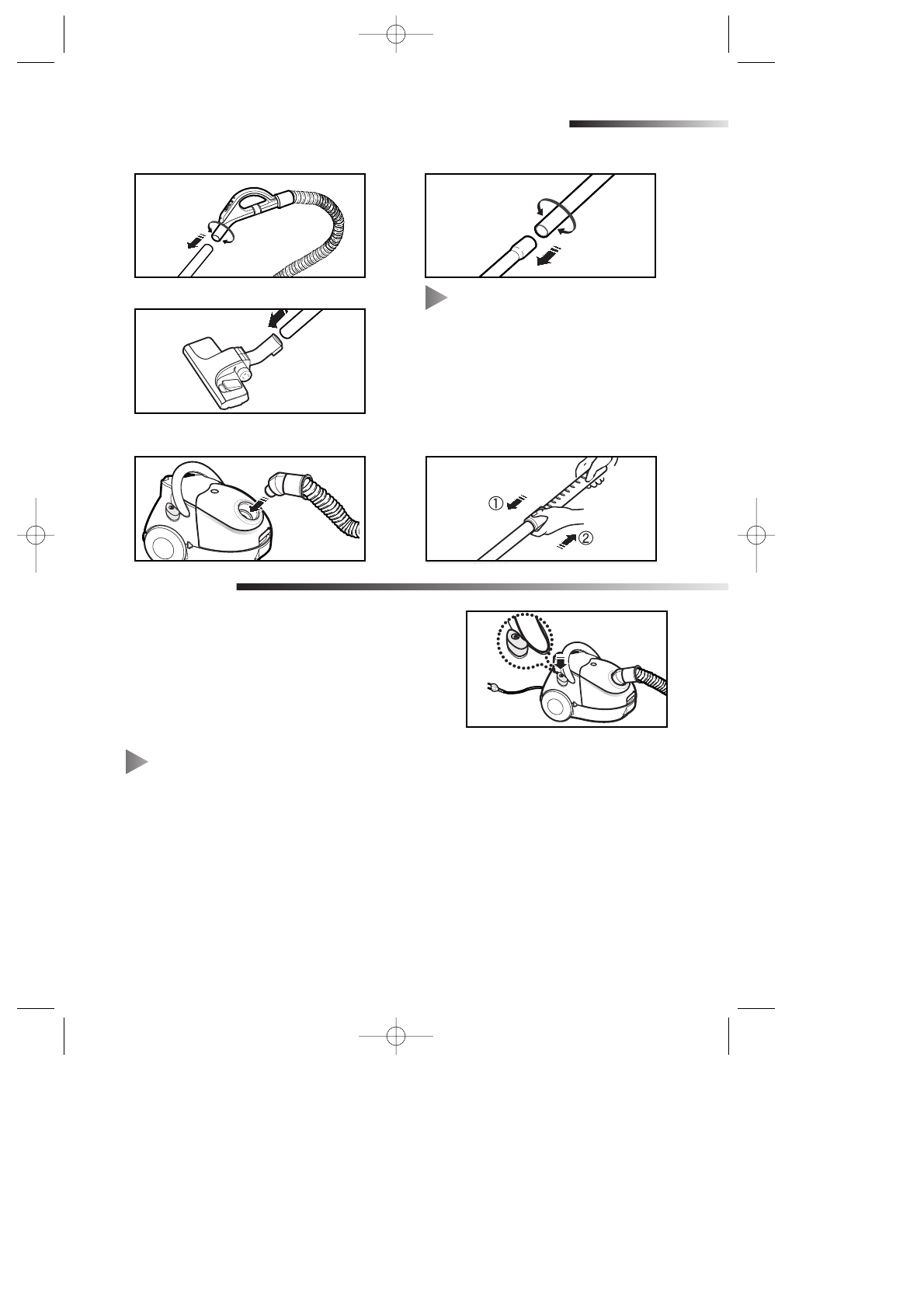 ①
②