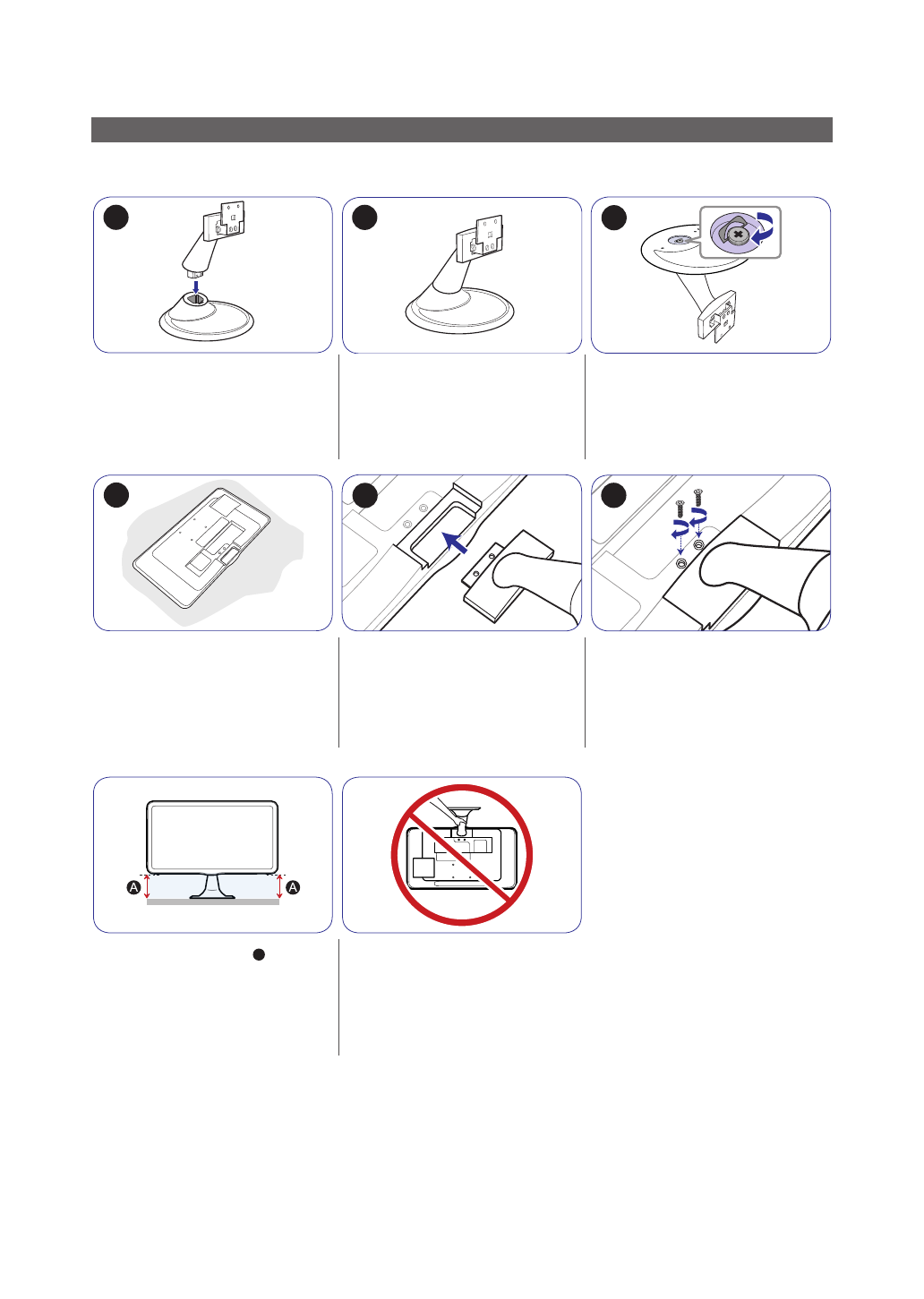 A

A