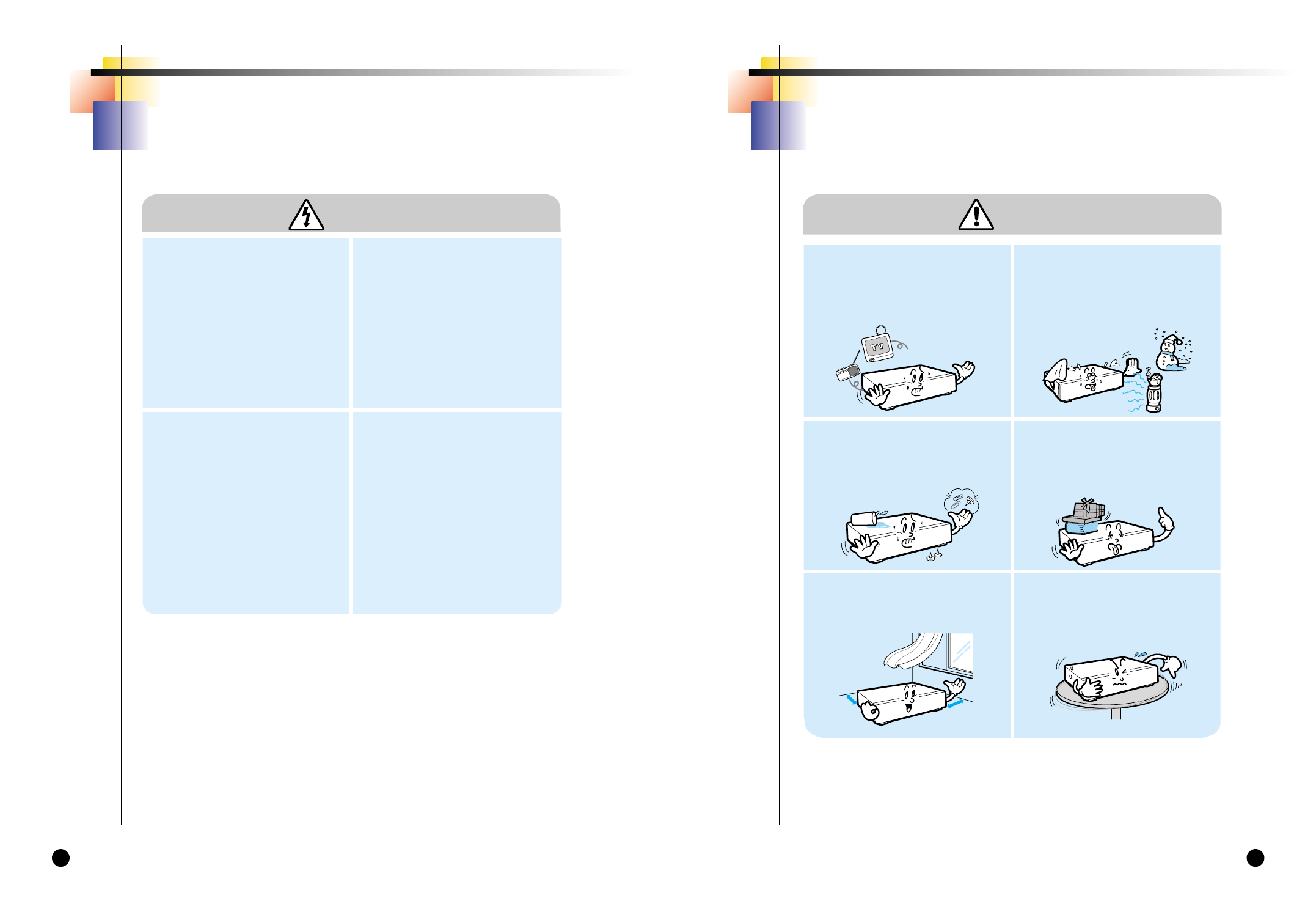 TV