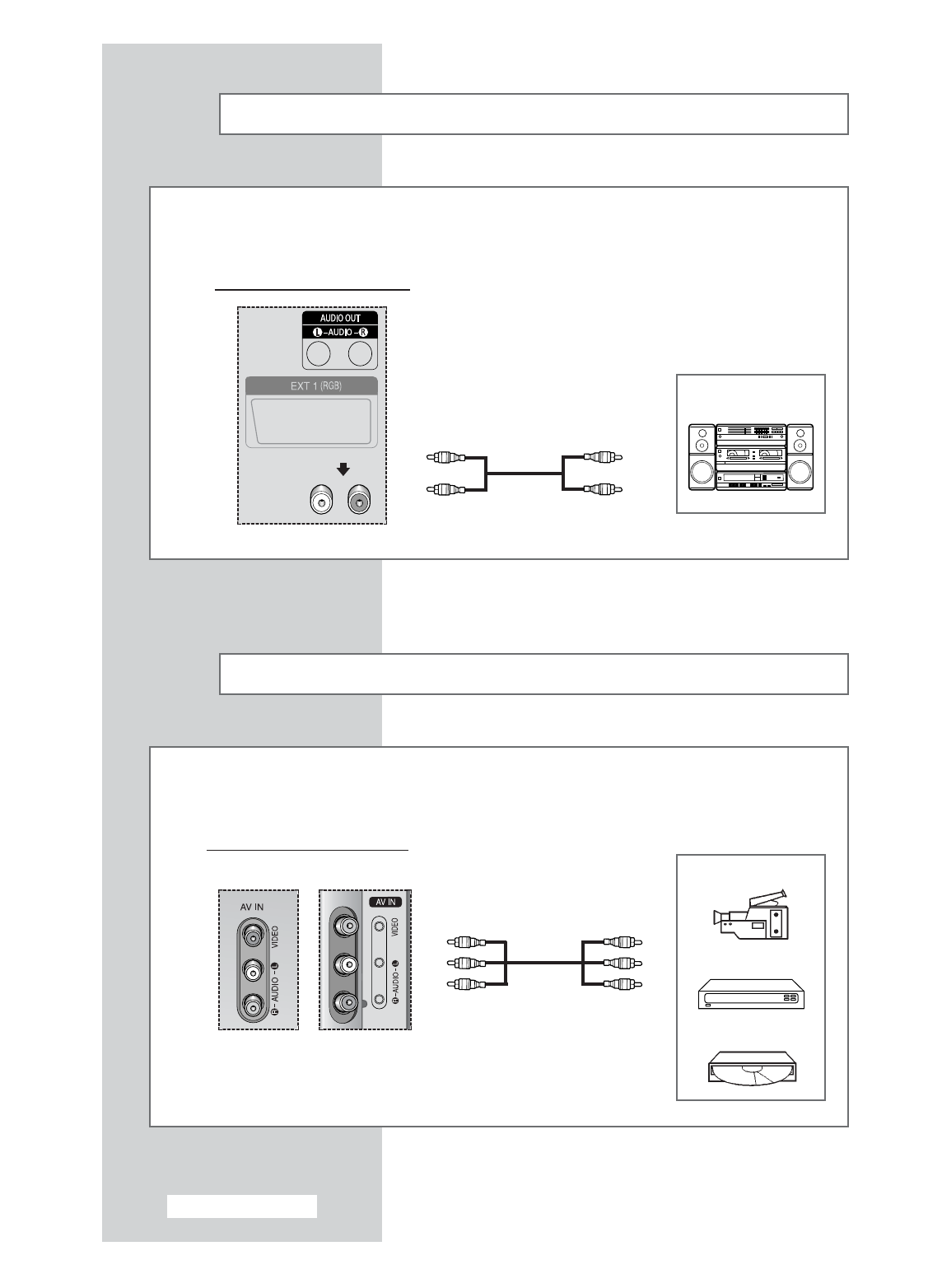 AUDIO OUT
L – AUDIO – R

EXT 1 (RGB)

AV IN
VIDEO
R – AUDIO – L

AV IN
VIDEO
R – AUDIO – L