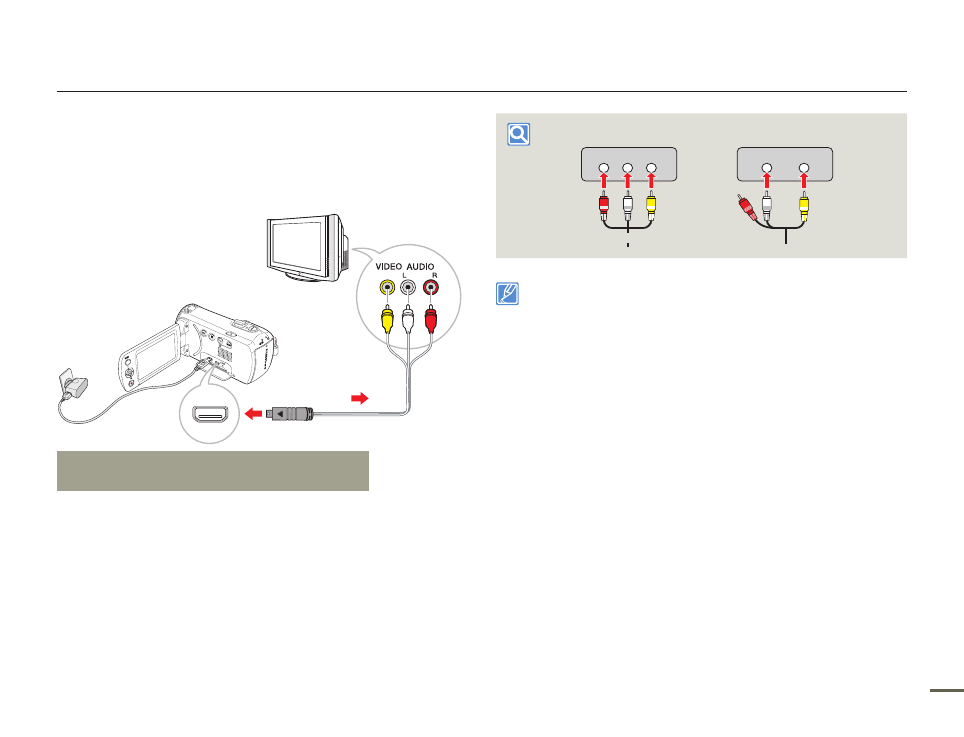 VIDEO AUDIO
L
R