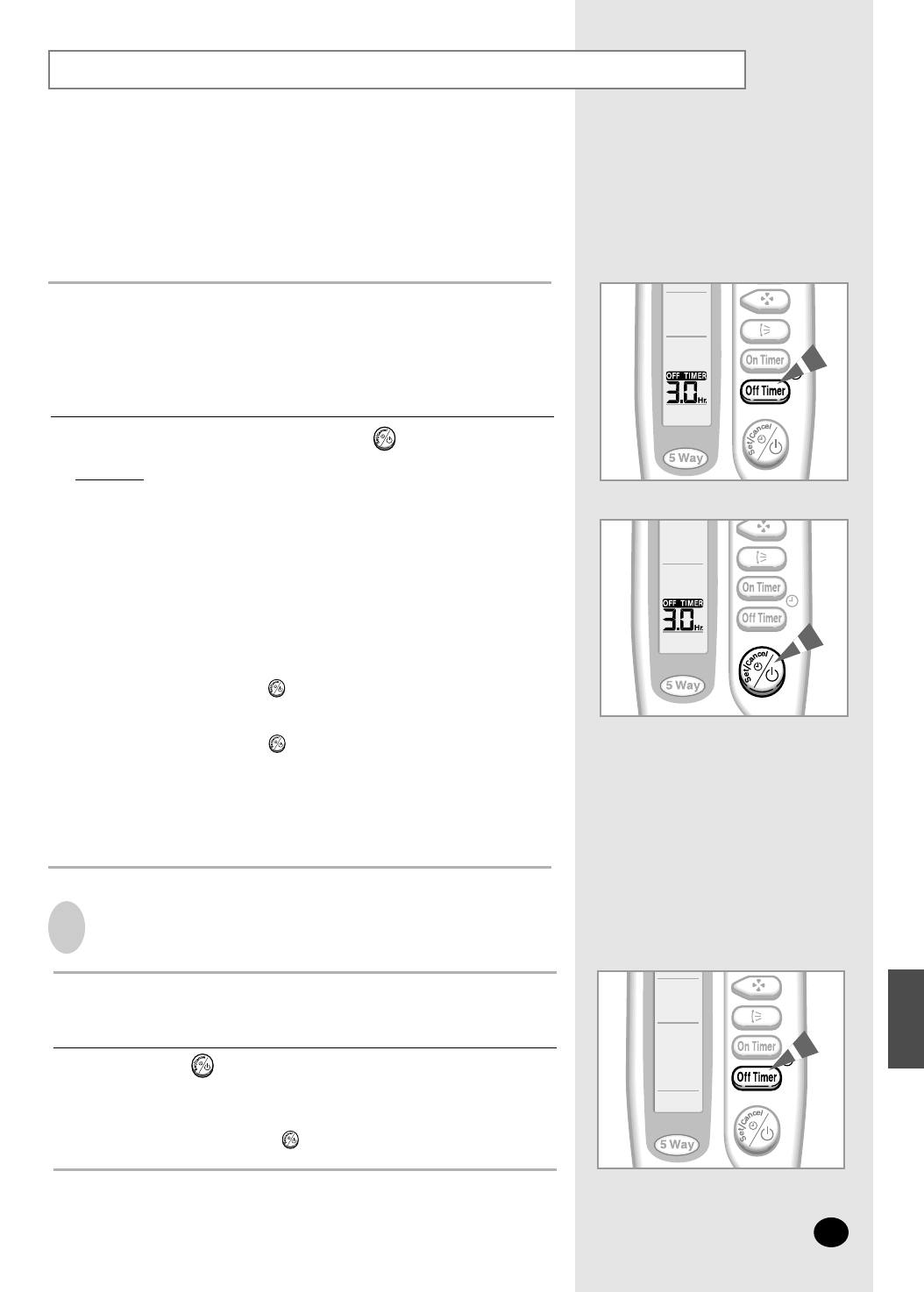 OFF TIMER
3.0 Hr.
On Timer
Off Timer
Set/Cancel
5 Way

OFF TIMER
3.0 Hr.
On Timer
Off Timer
Set/Cancel
5 Way

On Timer
Off Timer
Set/Cancel
5 Way