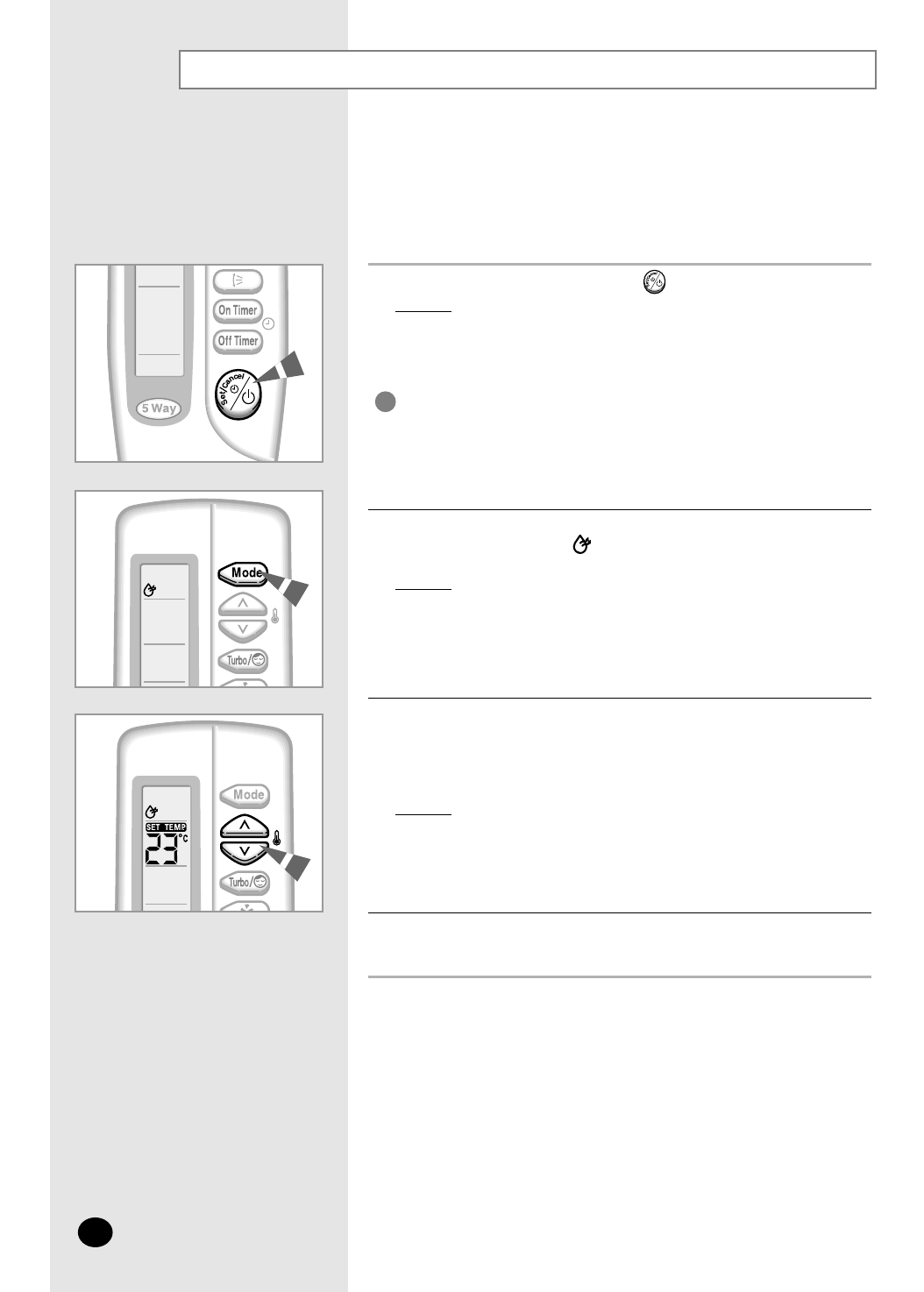 On Timer

Off Timer

Set/Cancel

5 Way

Mode

Turbo/

Mode

SET TEMP

23 °C

Turbo/