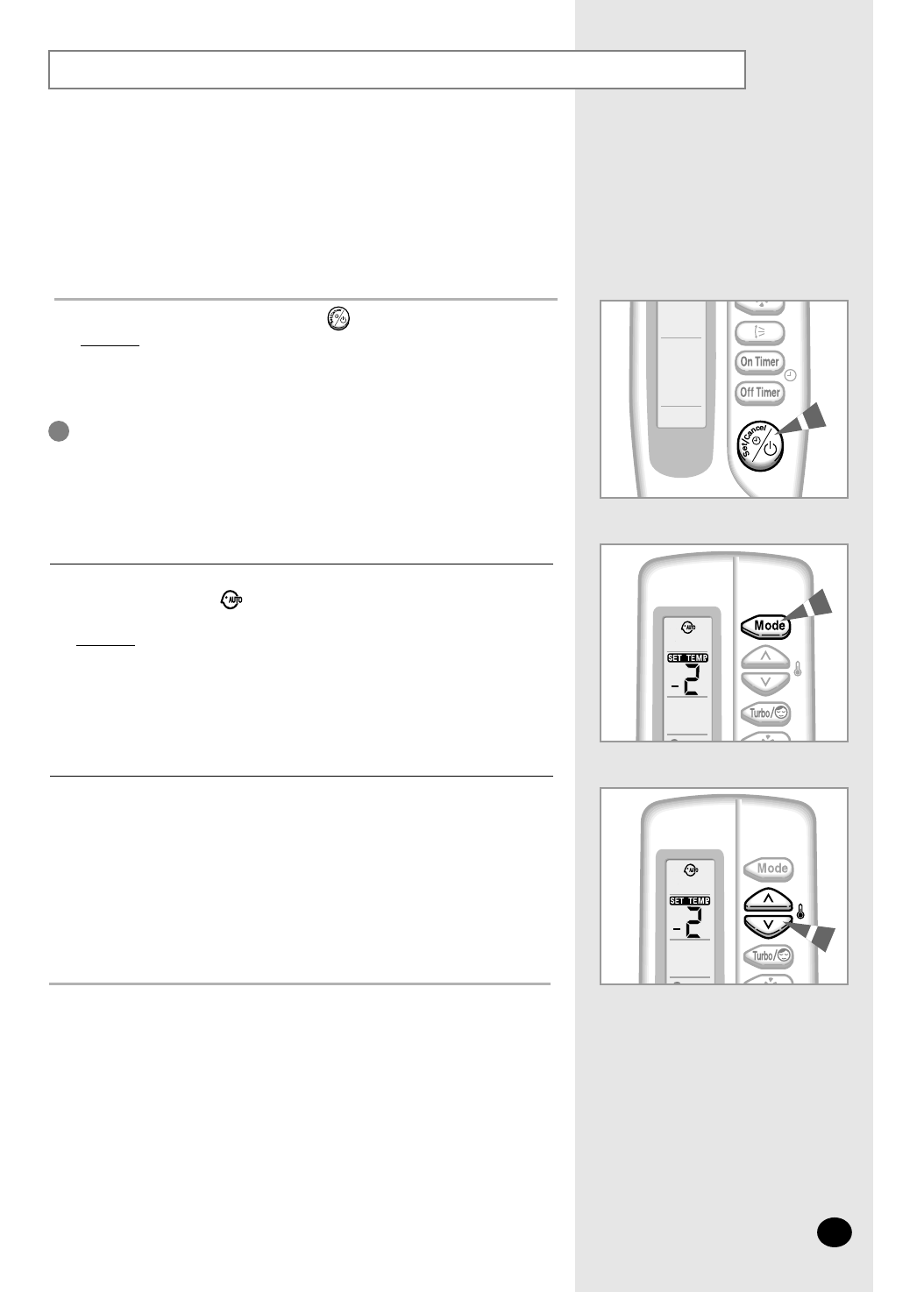 On Timer

Off Timer

Set/Cancel

Mode

SET TEMP

-2

Turbo/

Mode

SET TEMP

-2

Turbo/