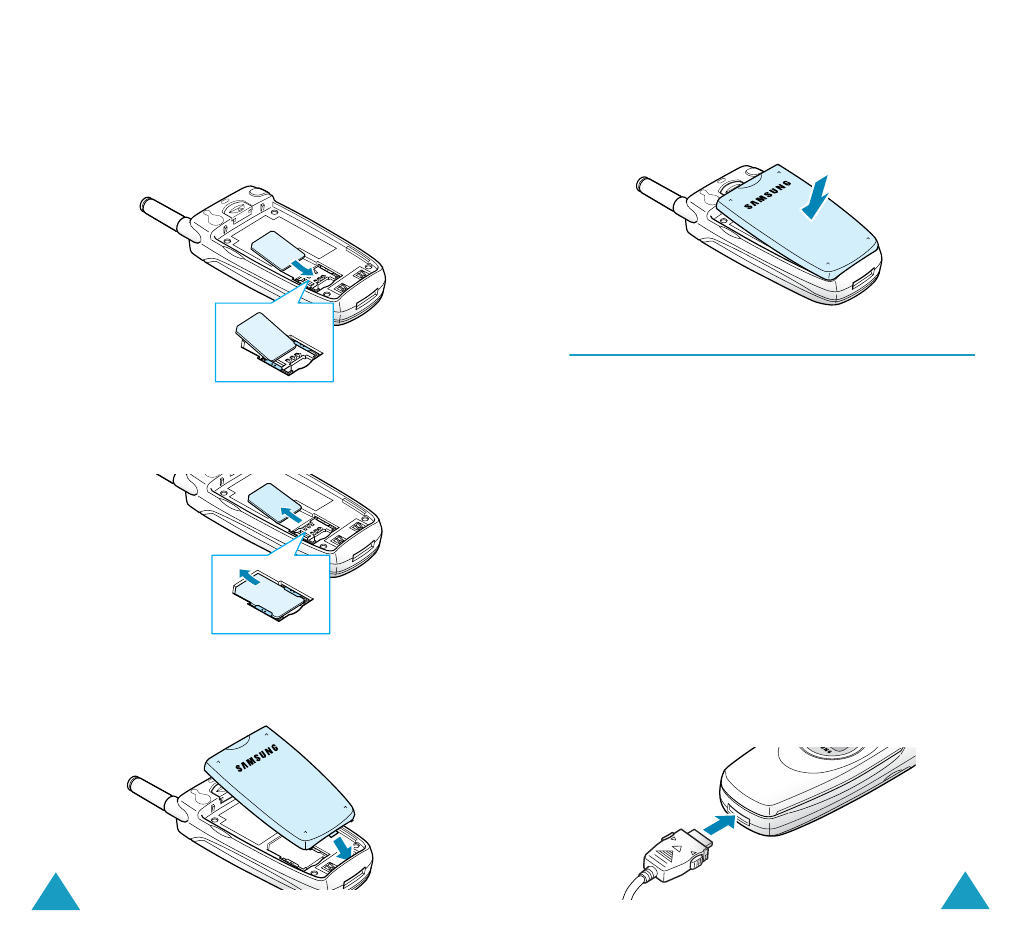 SAMSUNG

SAMSUNG