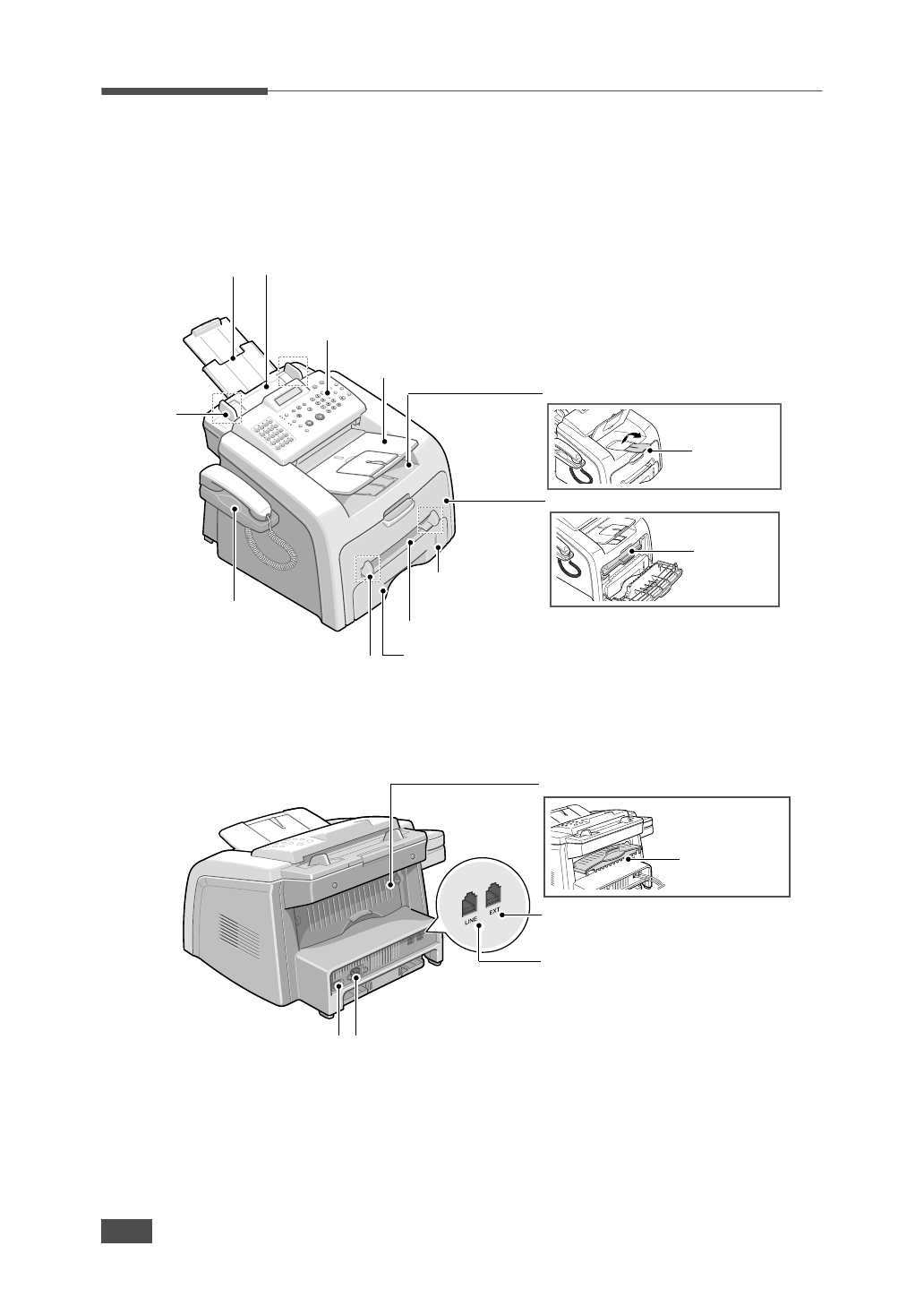 LINE
EXT