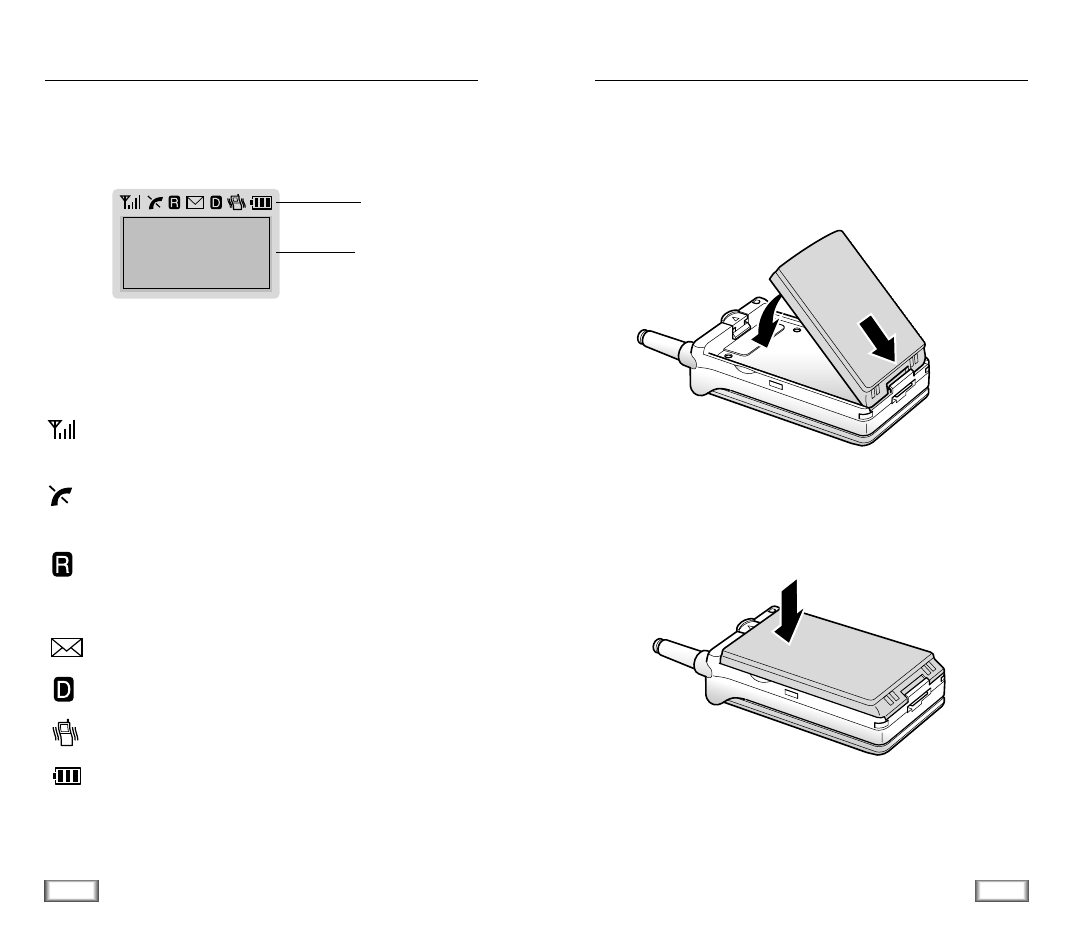 R
D
R
D