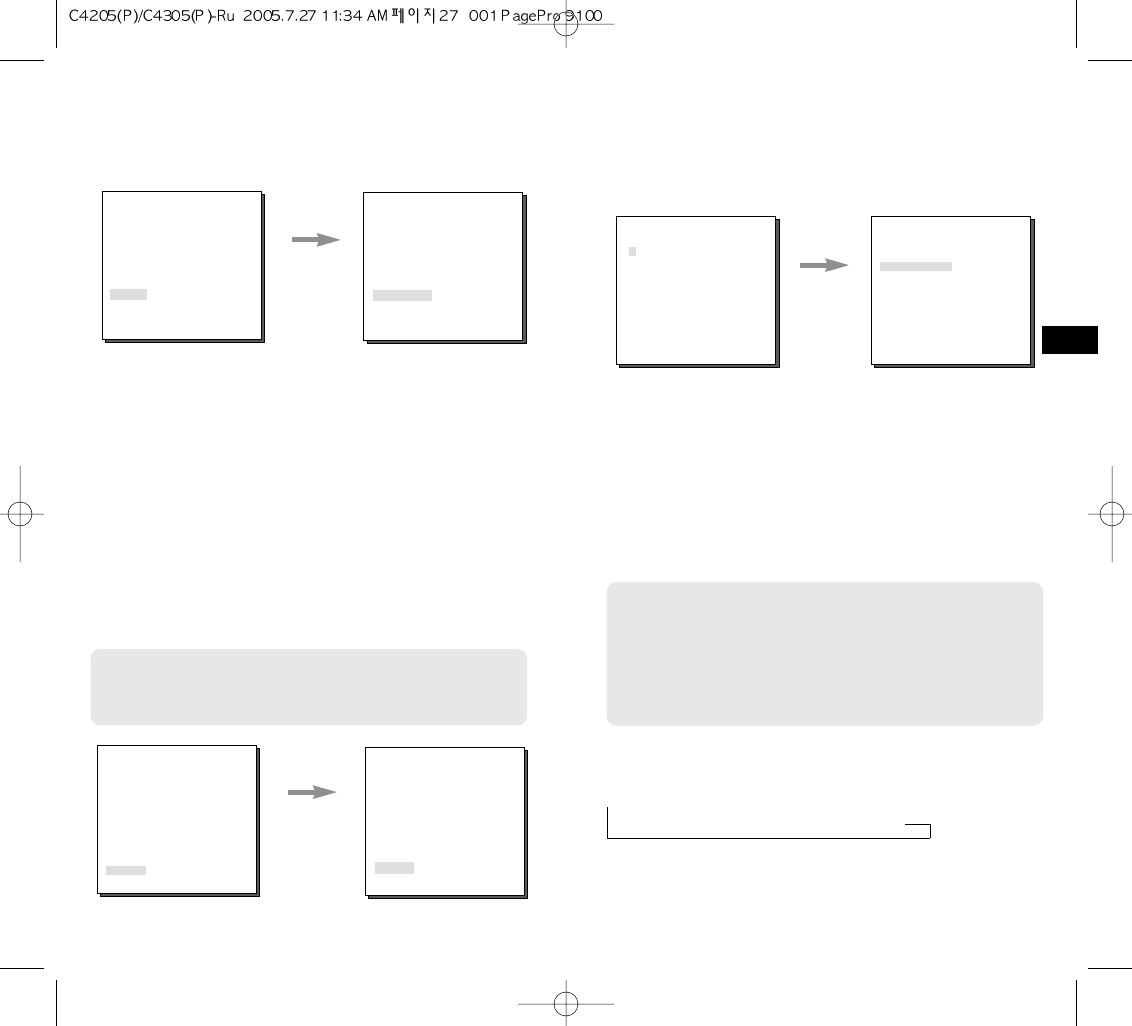 C4205(P)/C4305(P)-Ru 2005.7.27 11:34 AM 페이지27 001 PagePro 9100