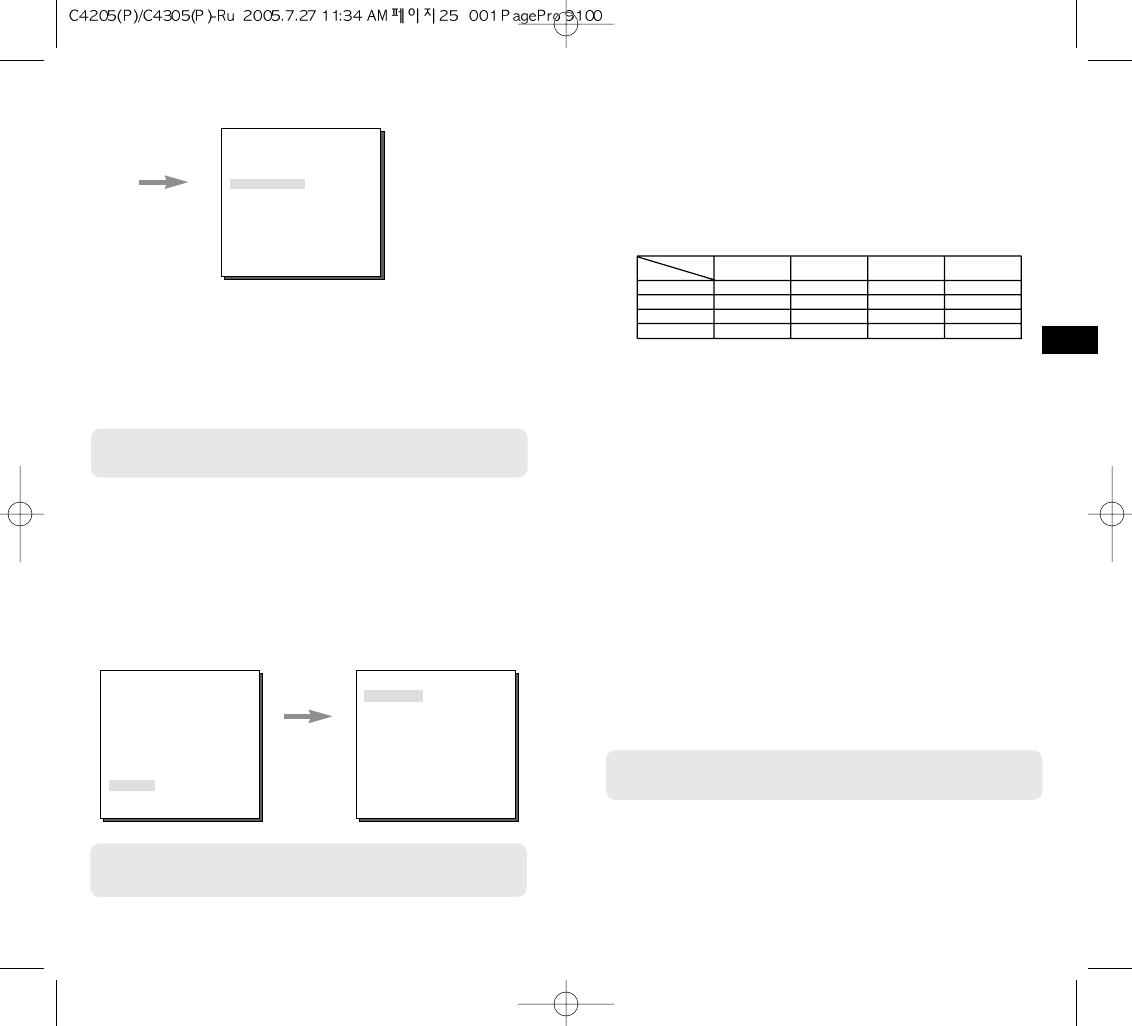 C4205(P)/C4305(P)-Ru 2005.7.27 11:34 AM 페이지25 001 PagePro 9100