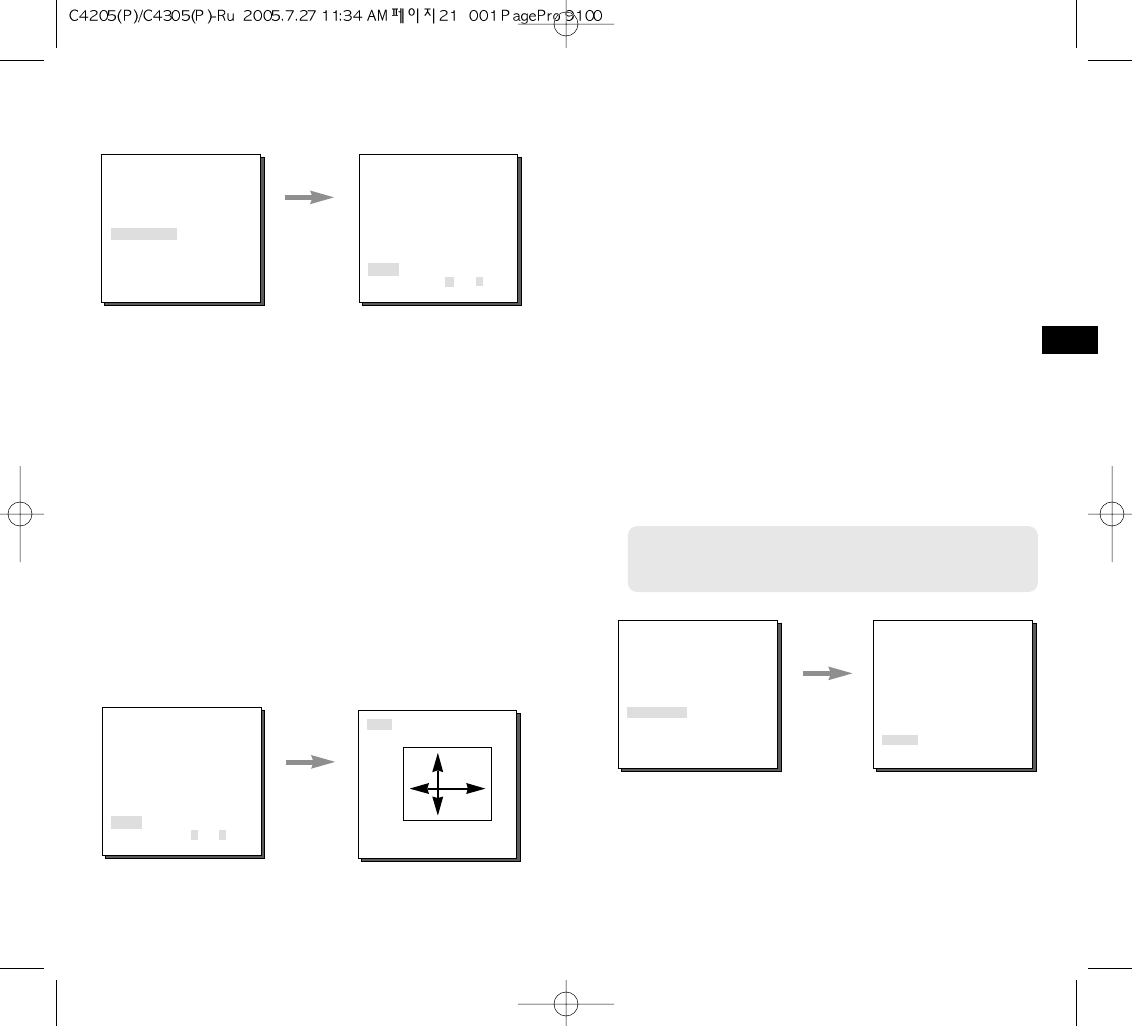 C4205(P)/C4305(P)-Ru 2005.7.27 11:34 AM 페이지21 001 PagePro 9100