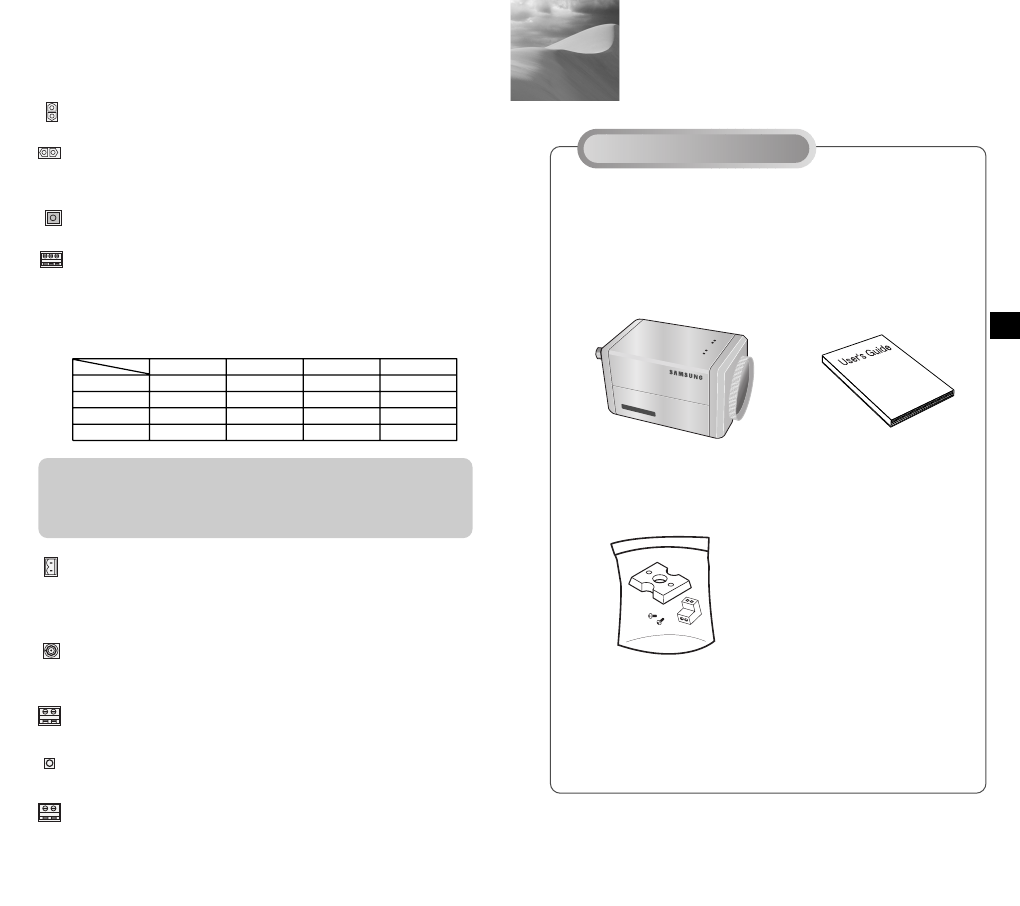 SAMSUNG

User's Guide