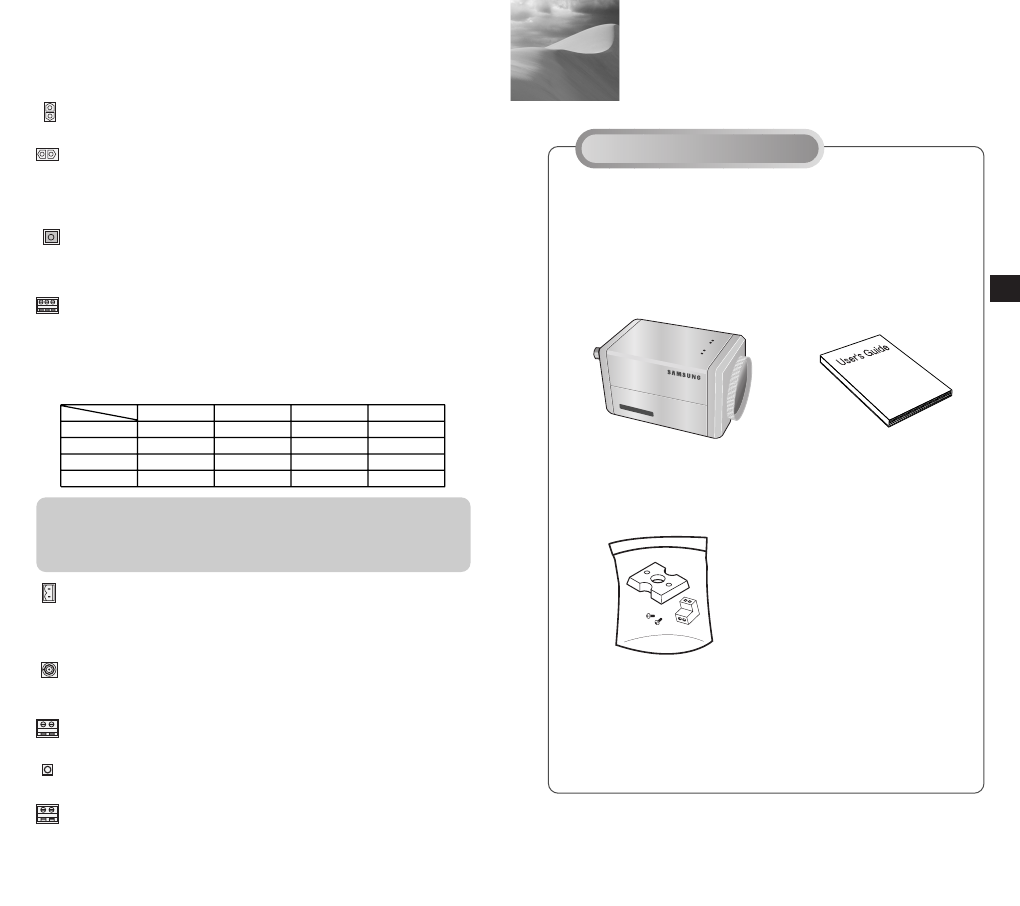 SAMSUNG

User's Guide