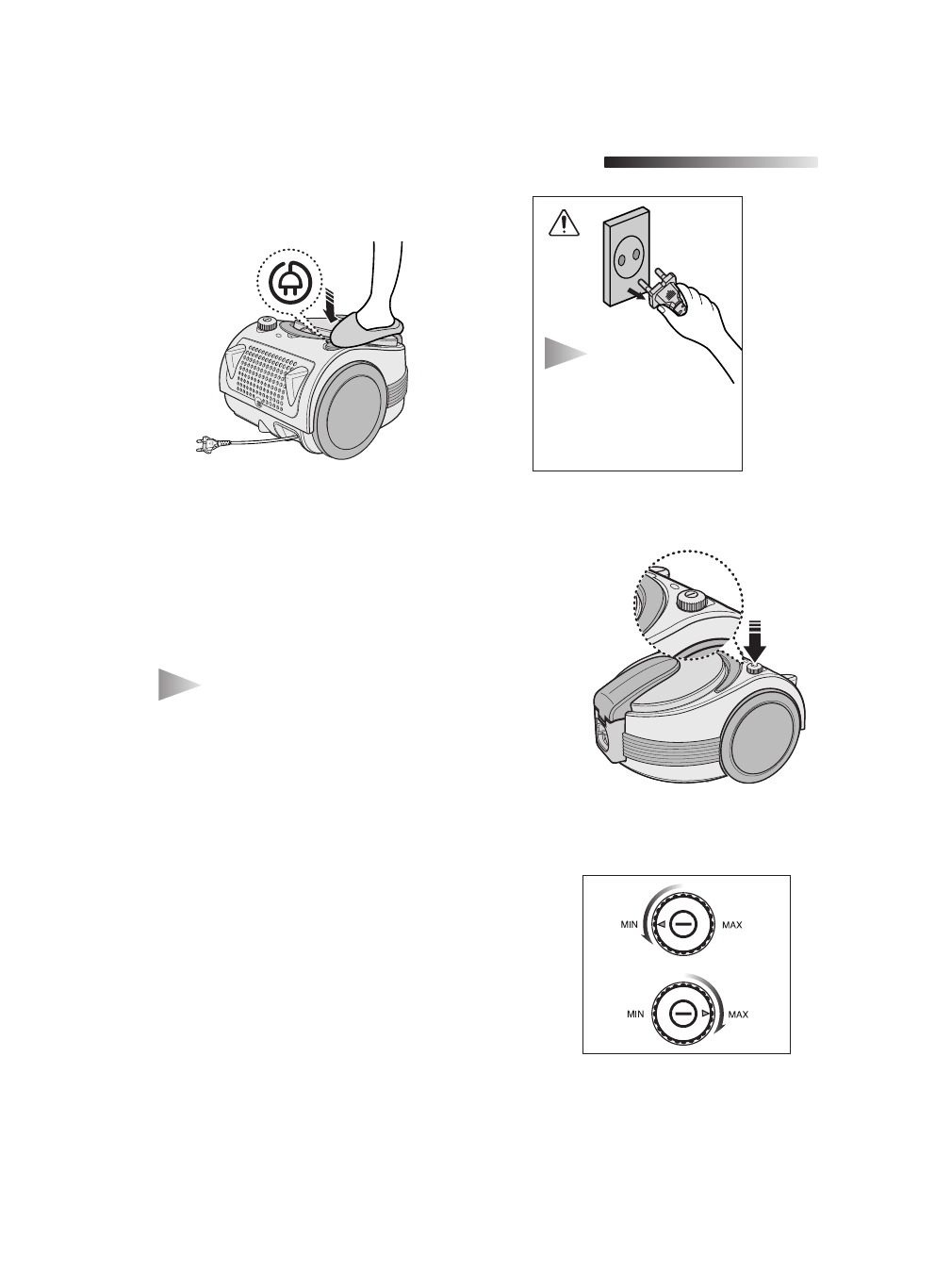 MIN
MAX
MIN
MAX