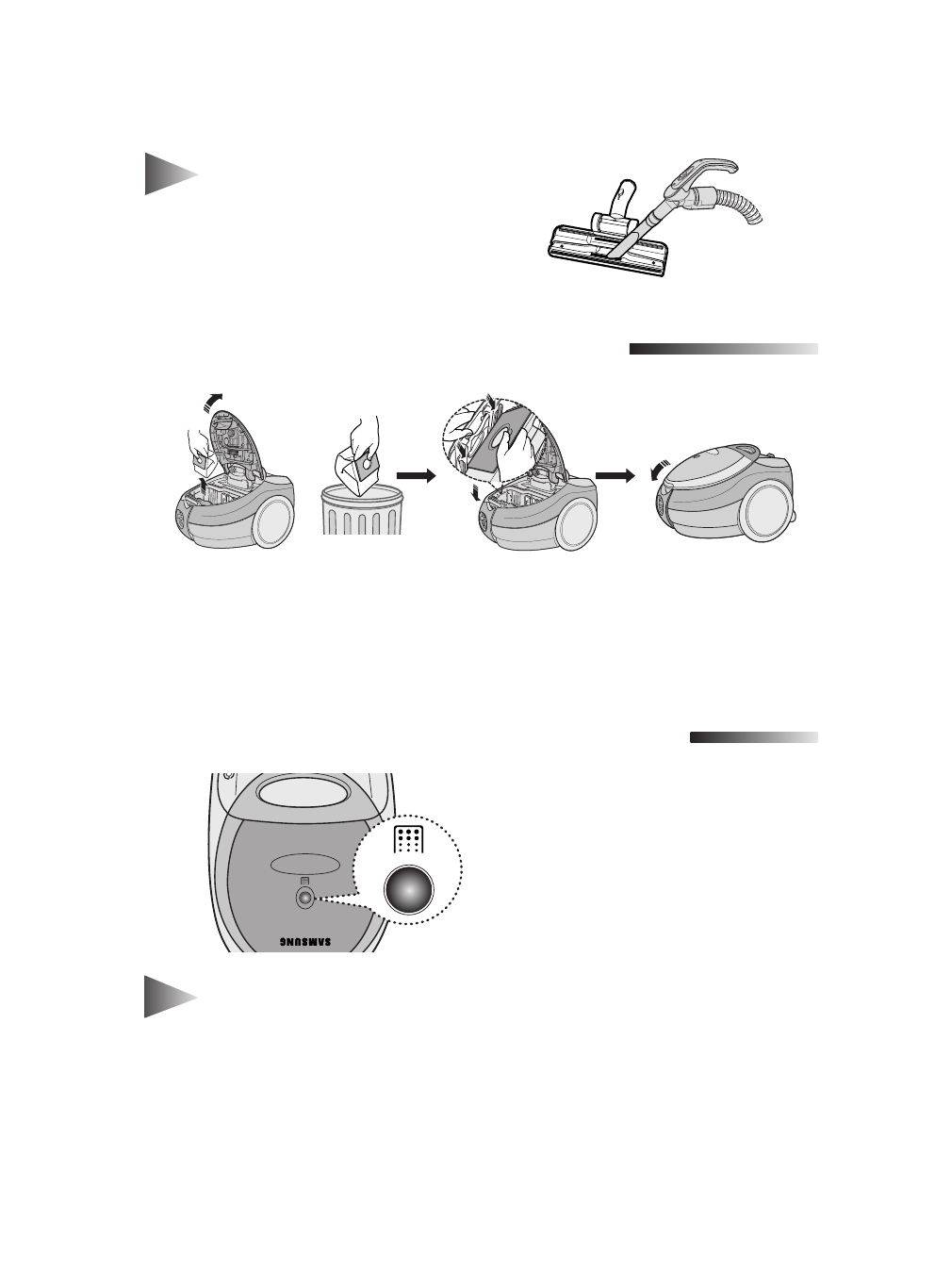 SAMSUNG