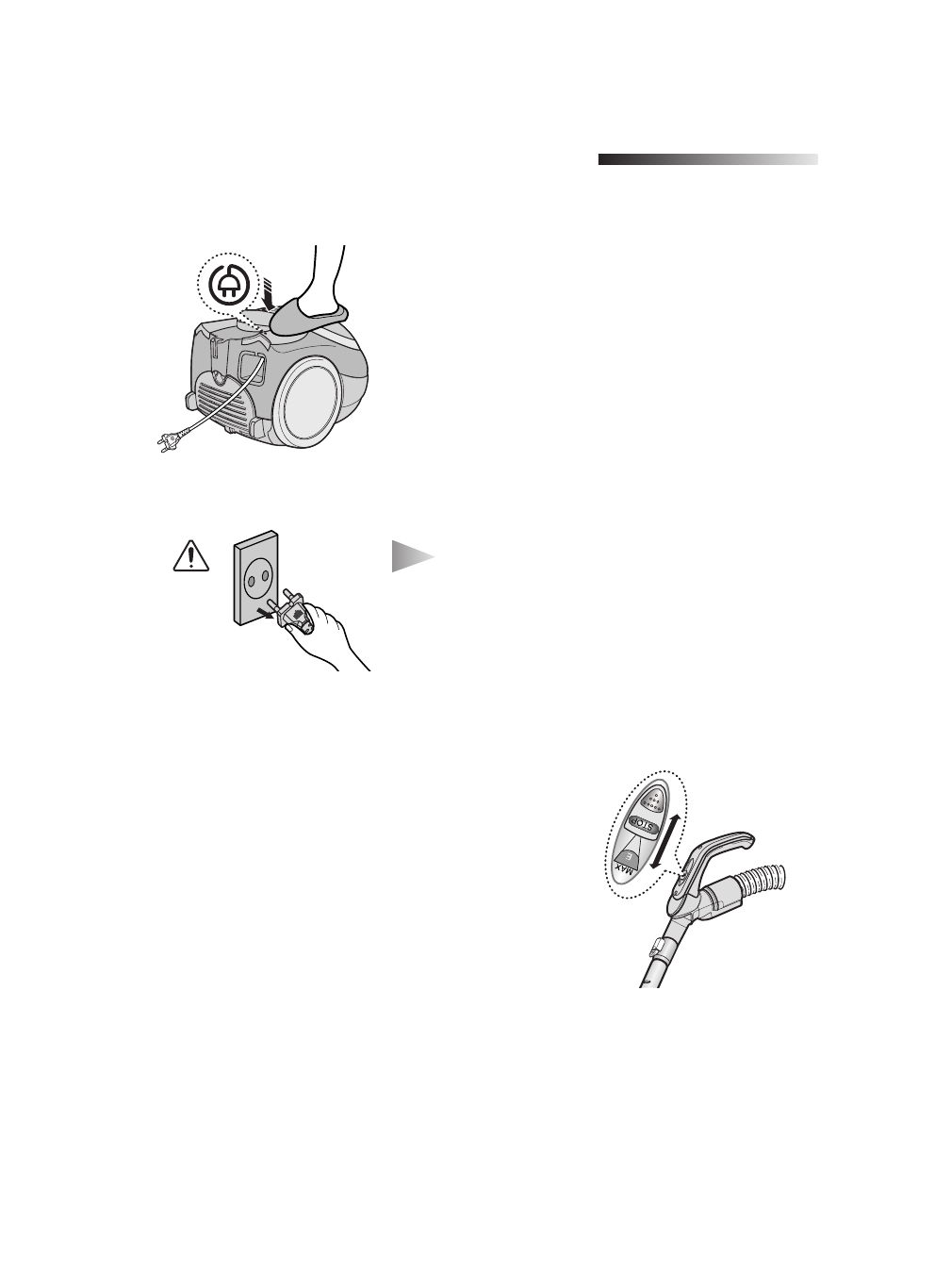 STOP

MAX