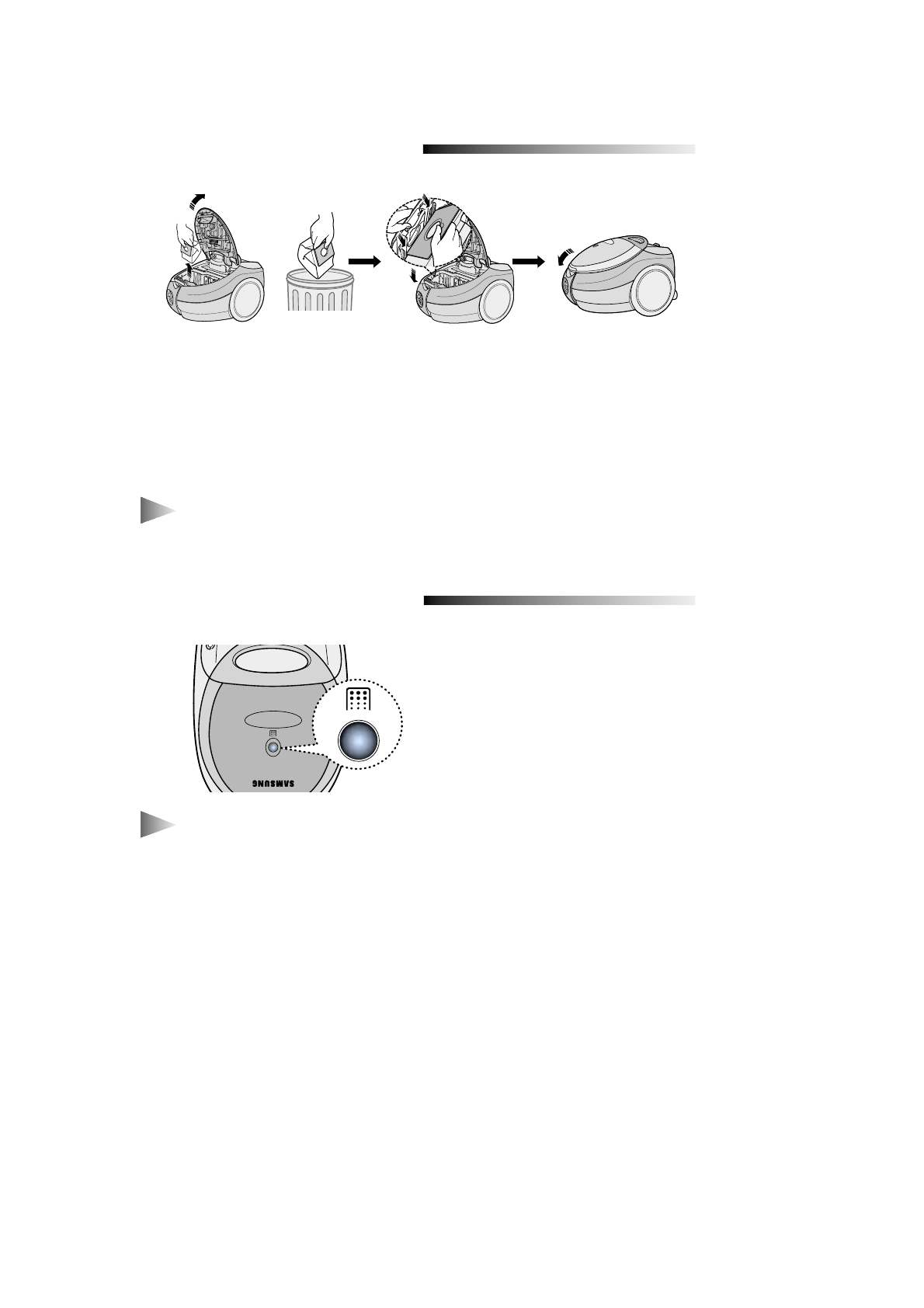 SAMSUNG