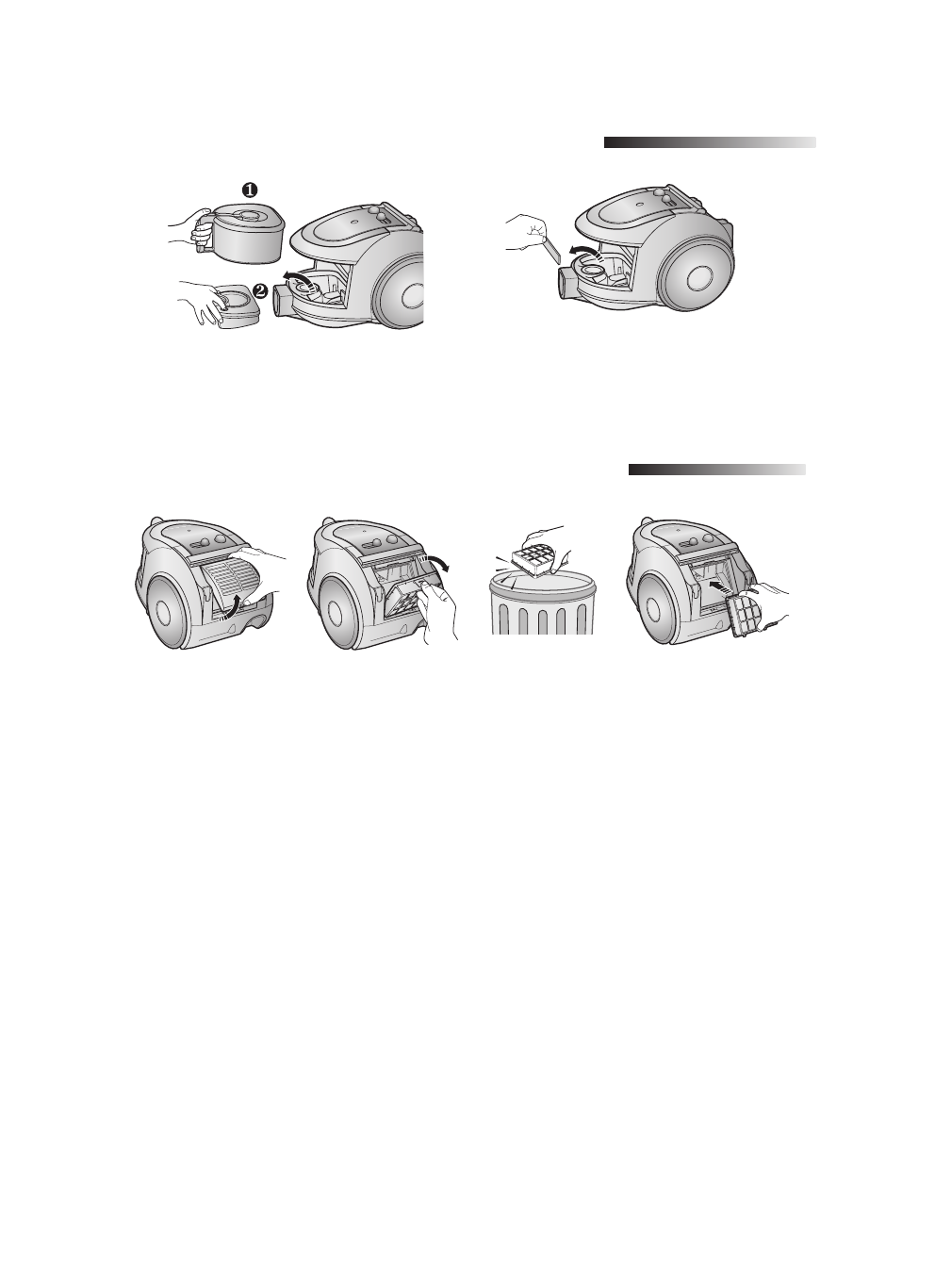 ❶

❷