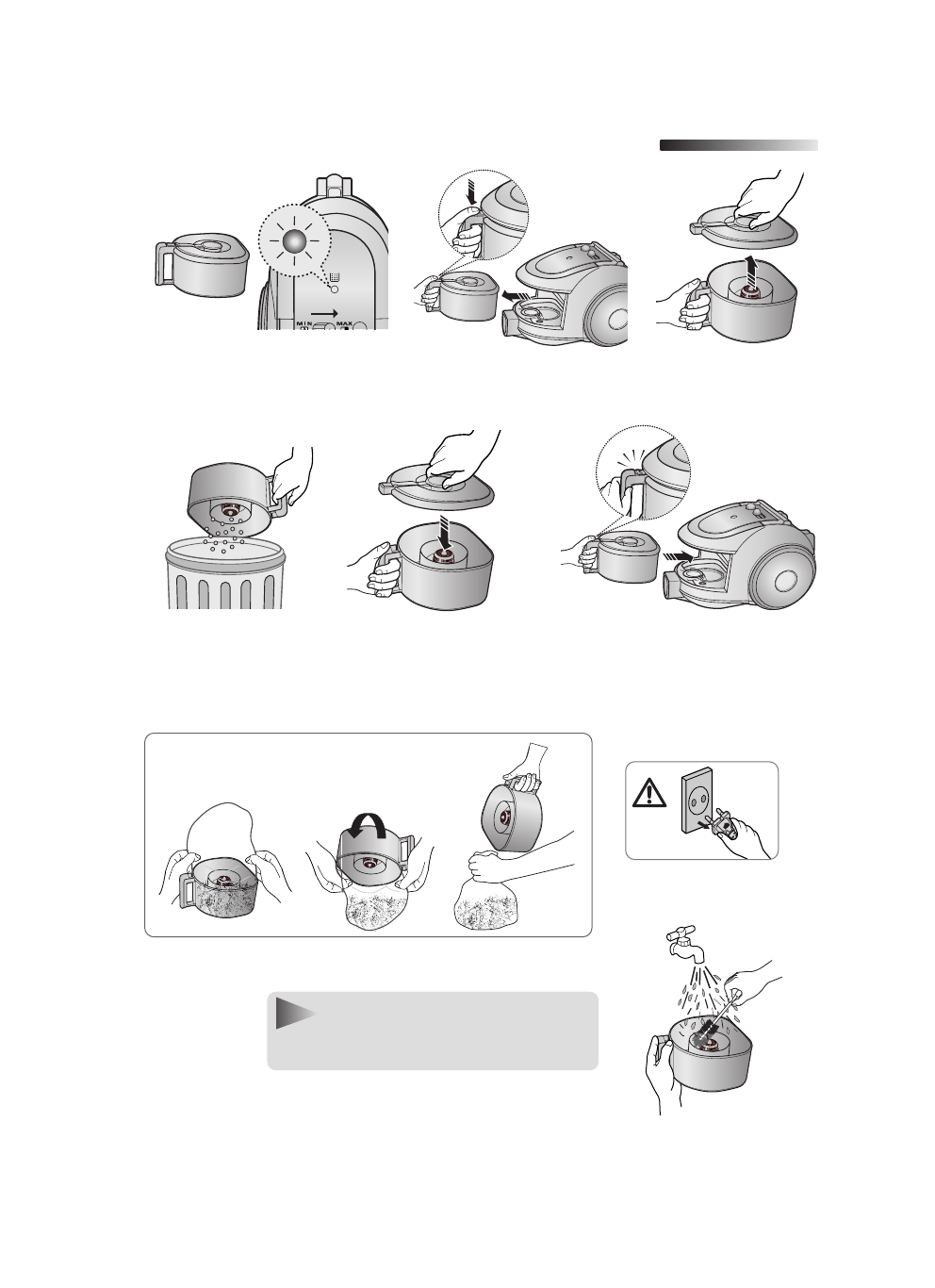 MIN
MAX