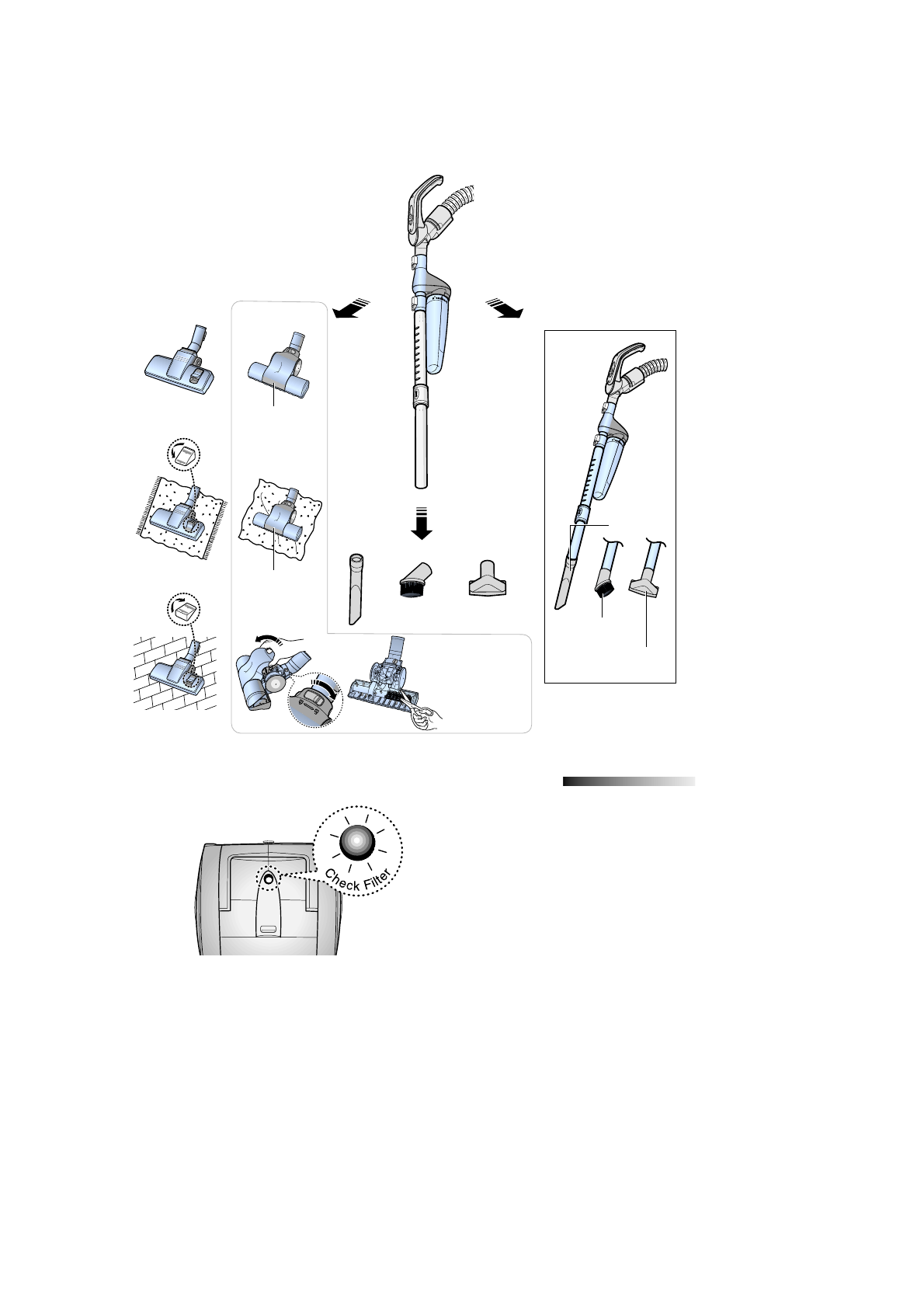 Check Filter