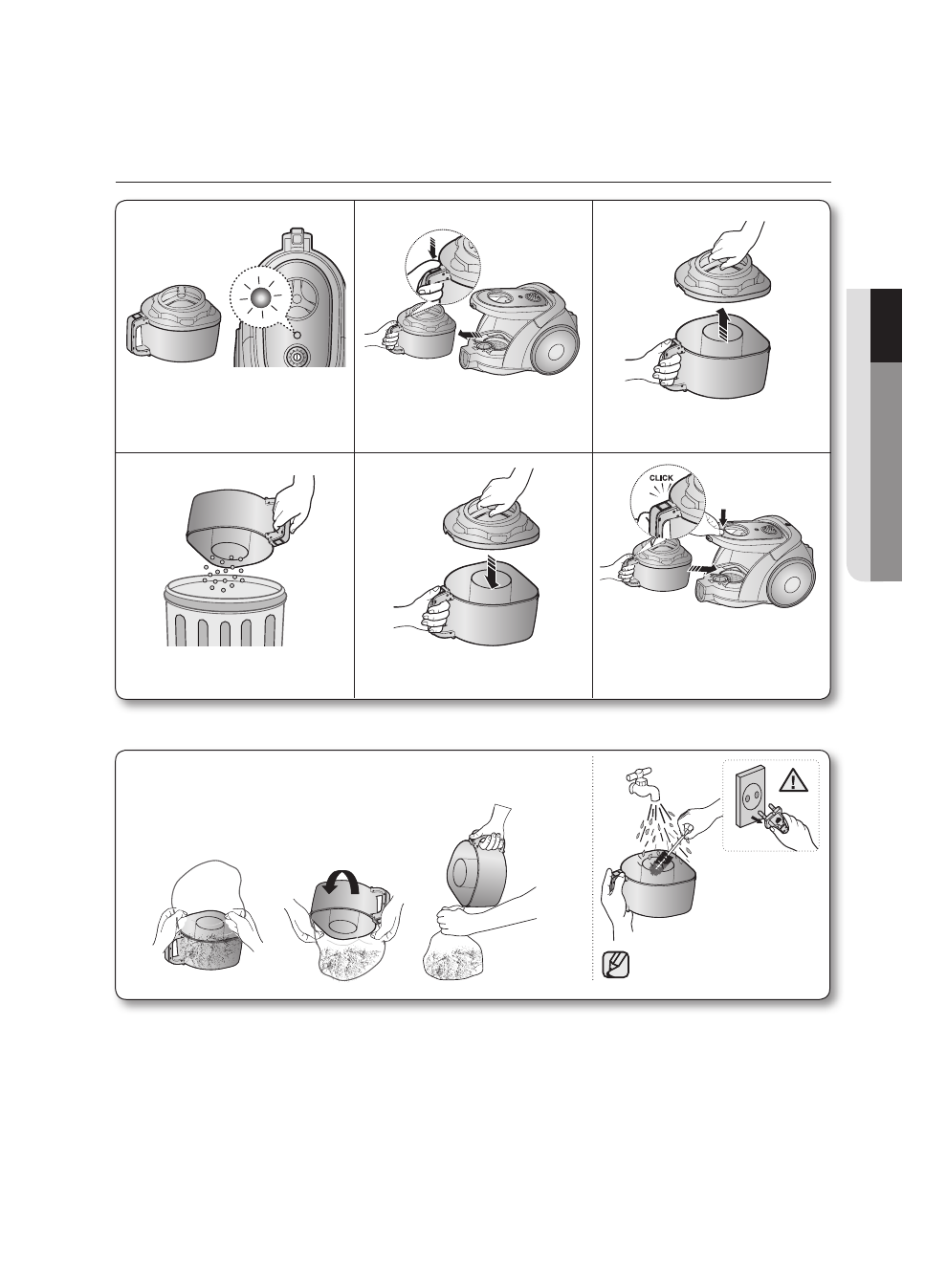 CLICK