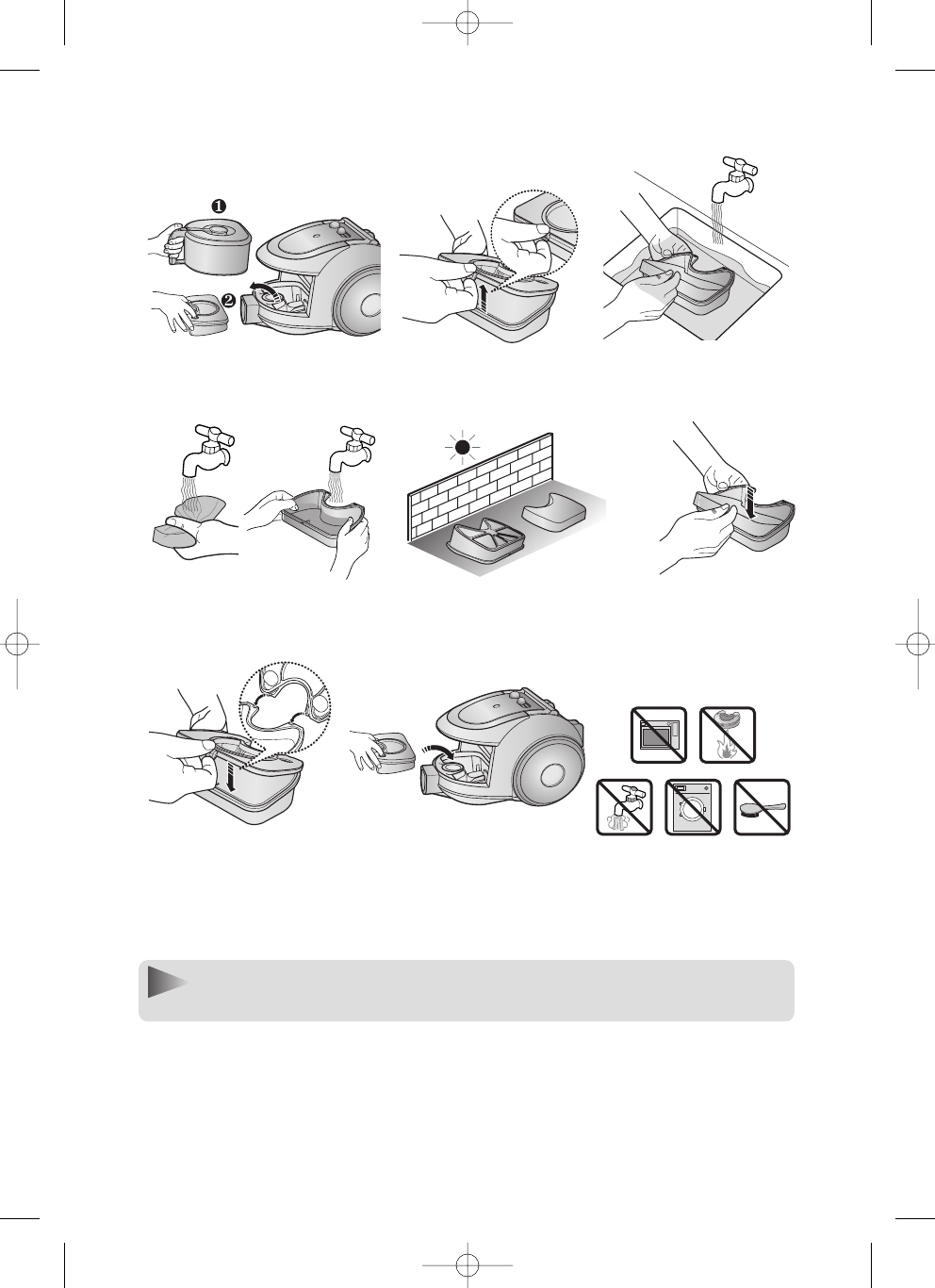 ❶
❷