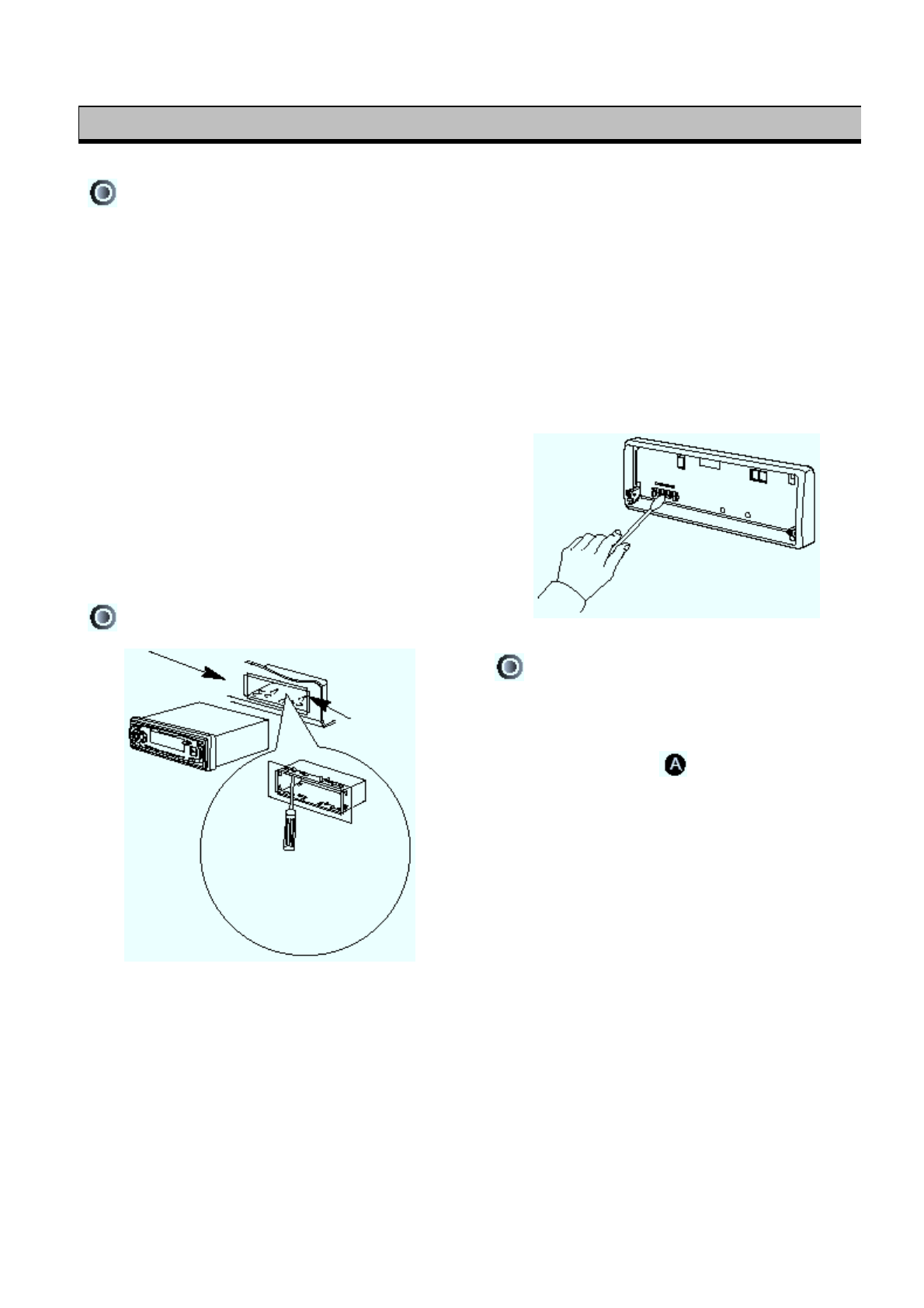 A