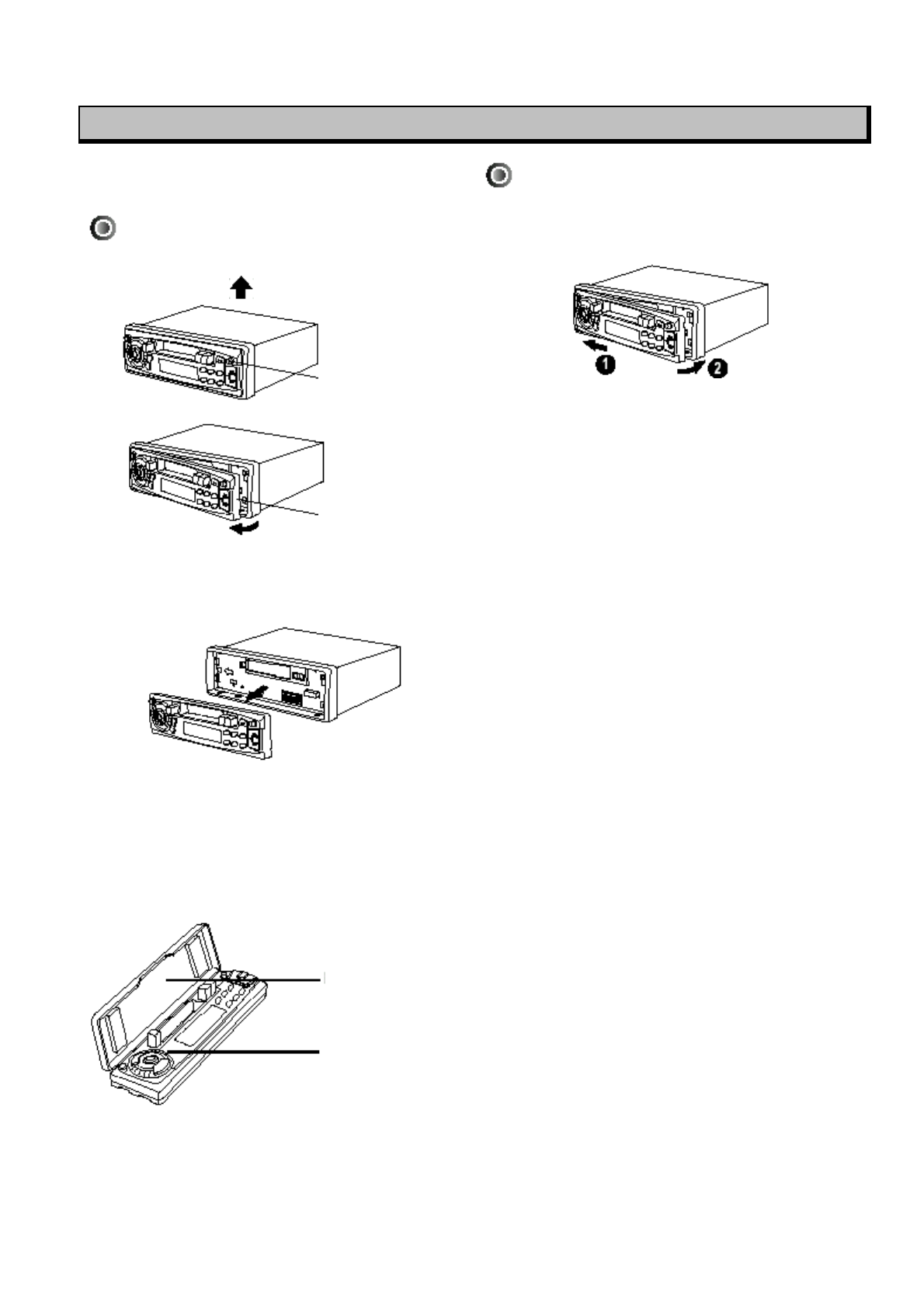 1

2