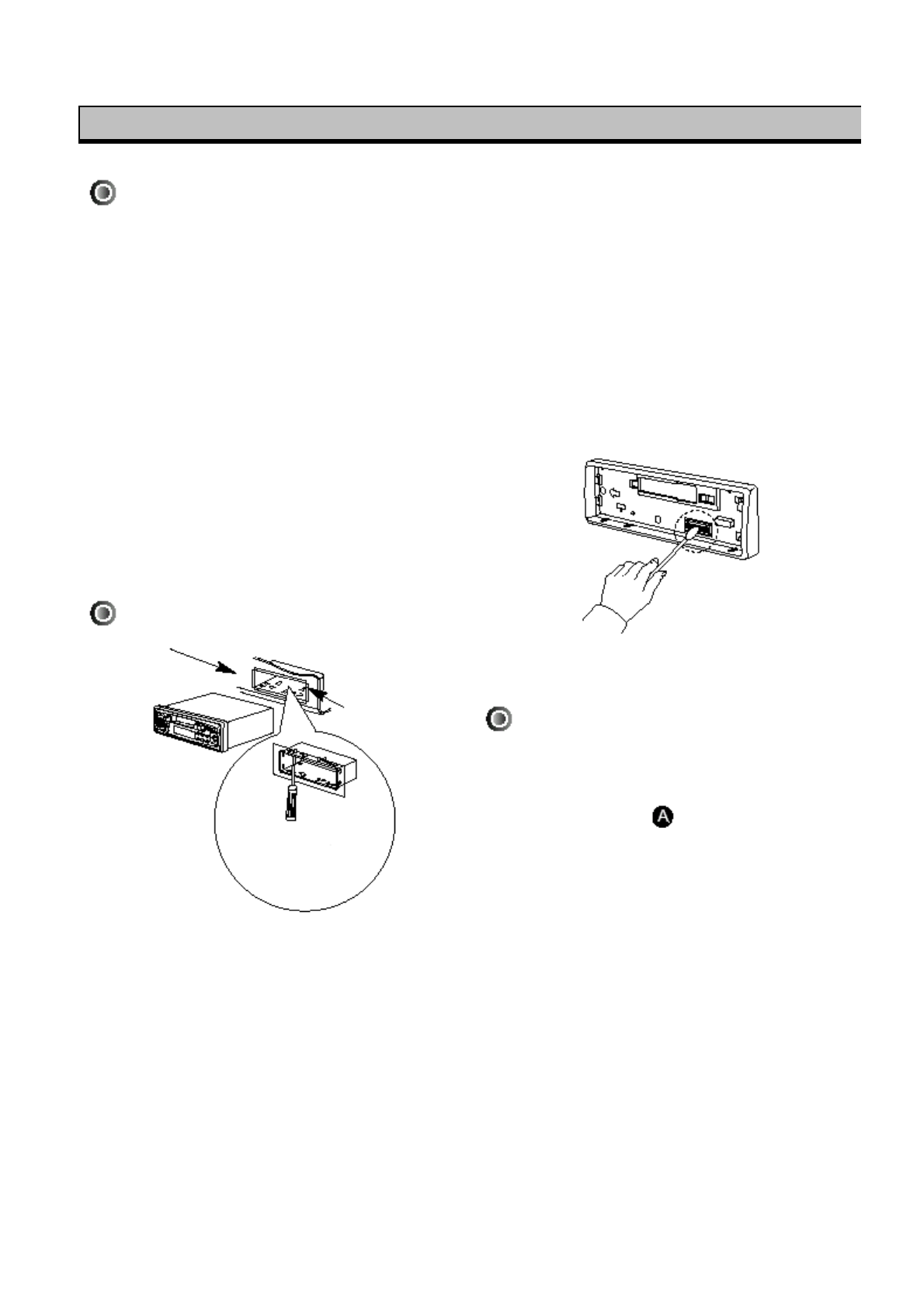 A