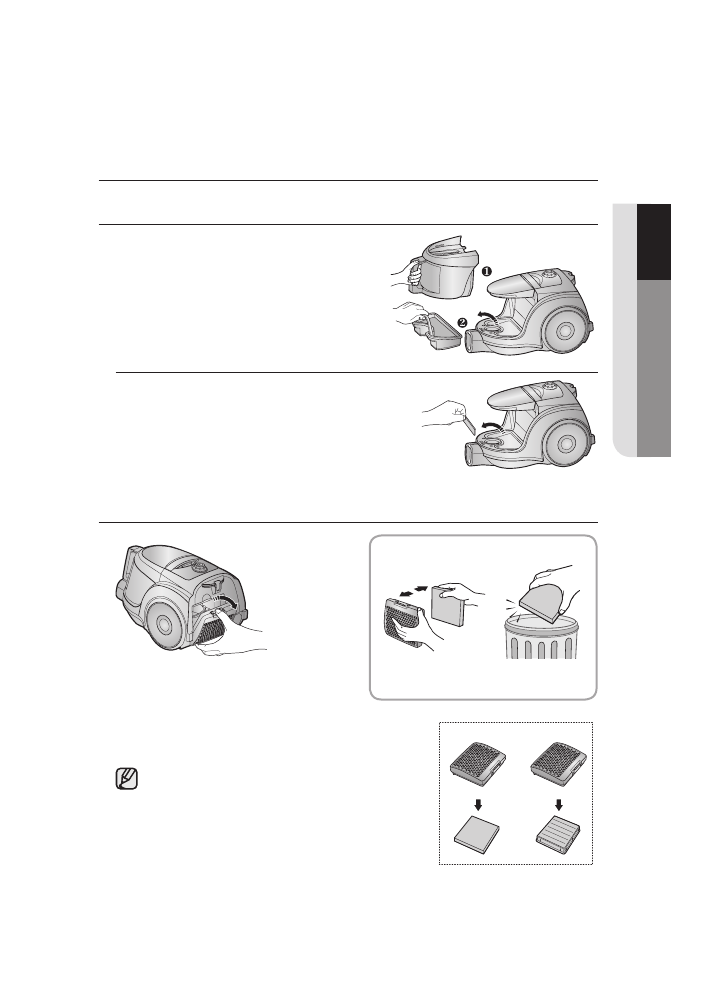 ❶

❷