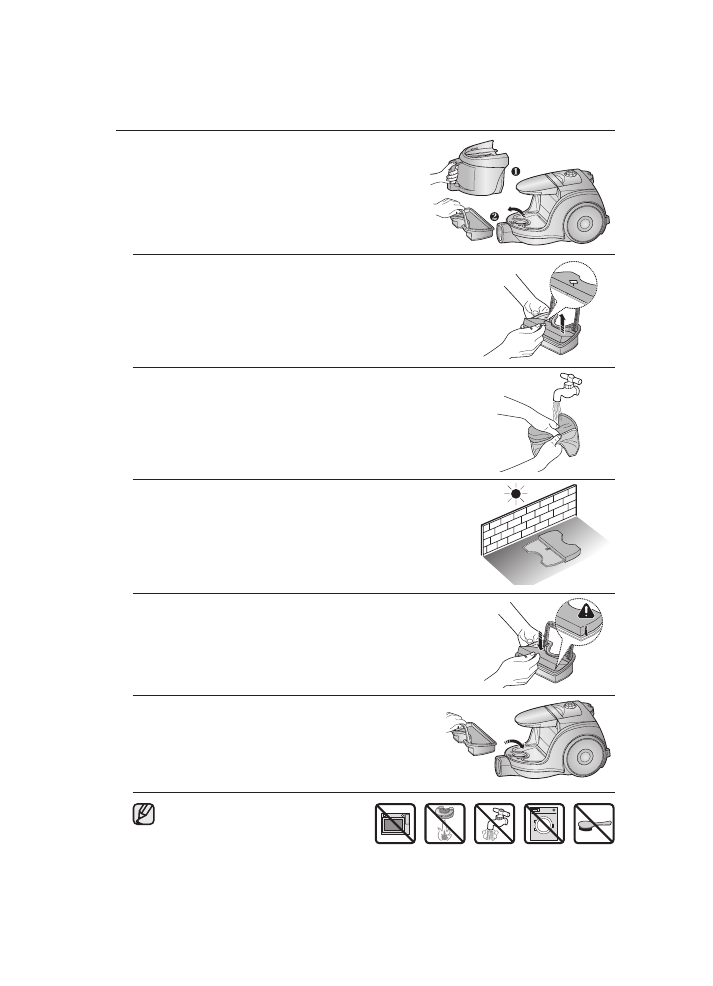 1

2