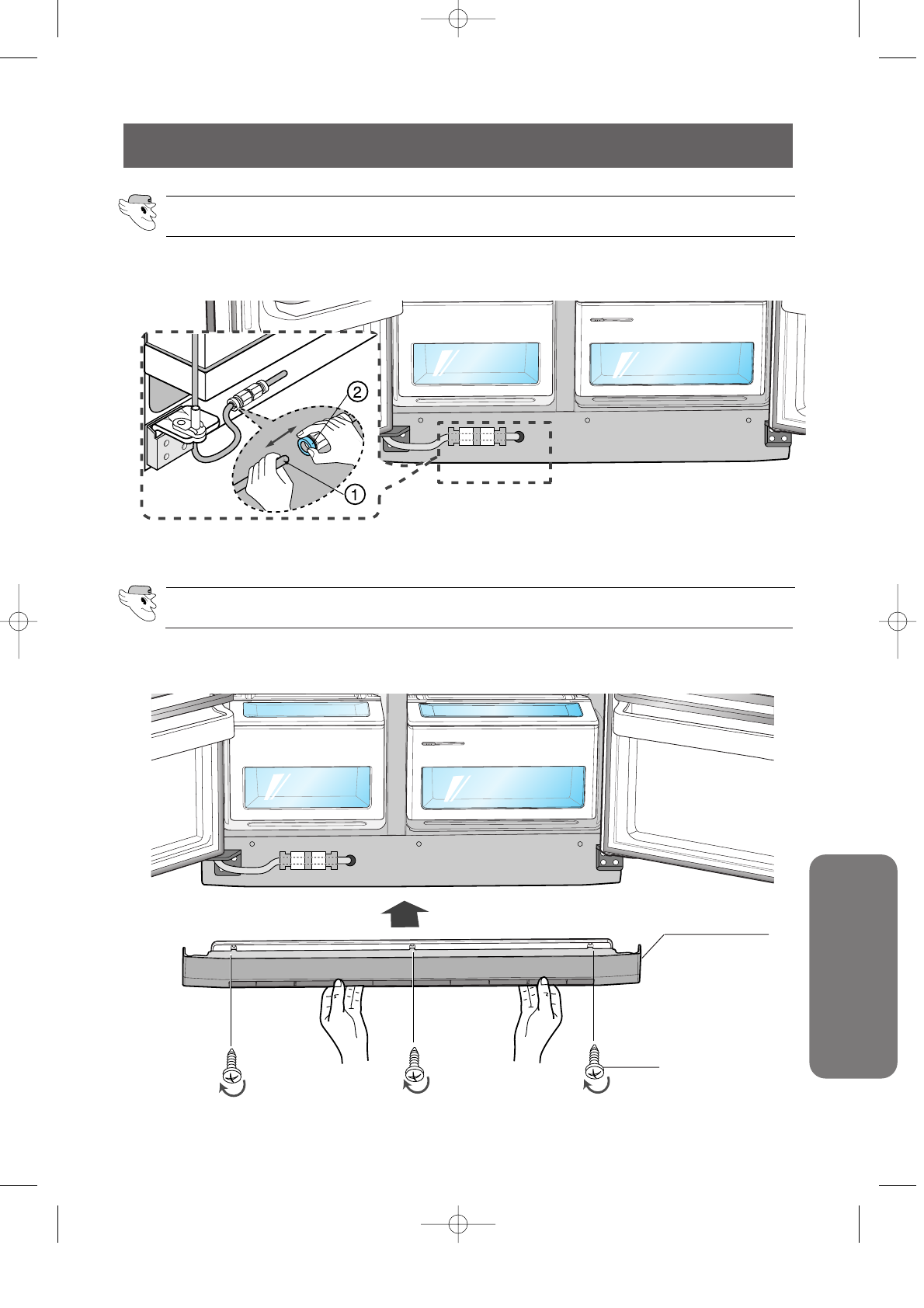 2

1