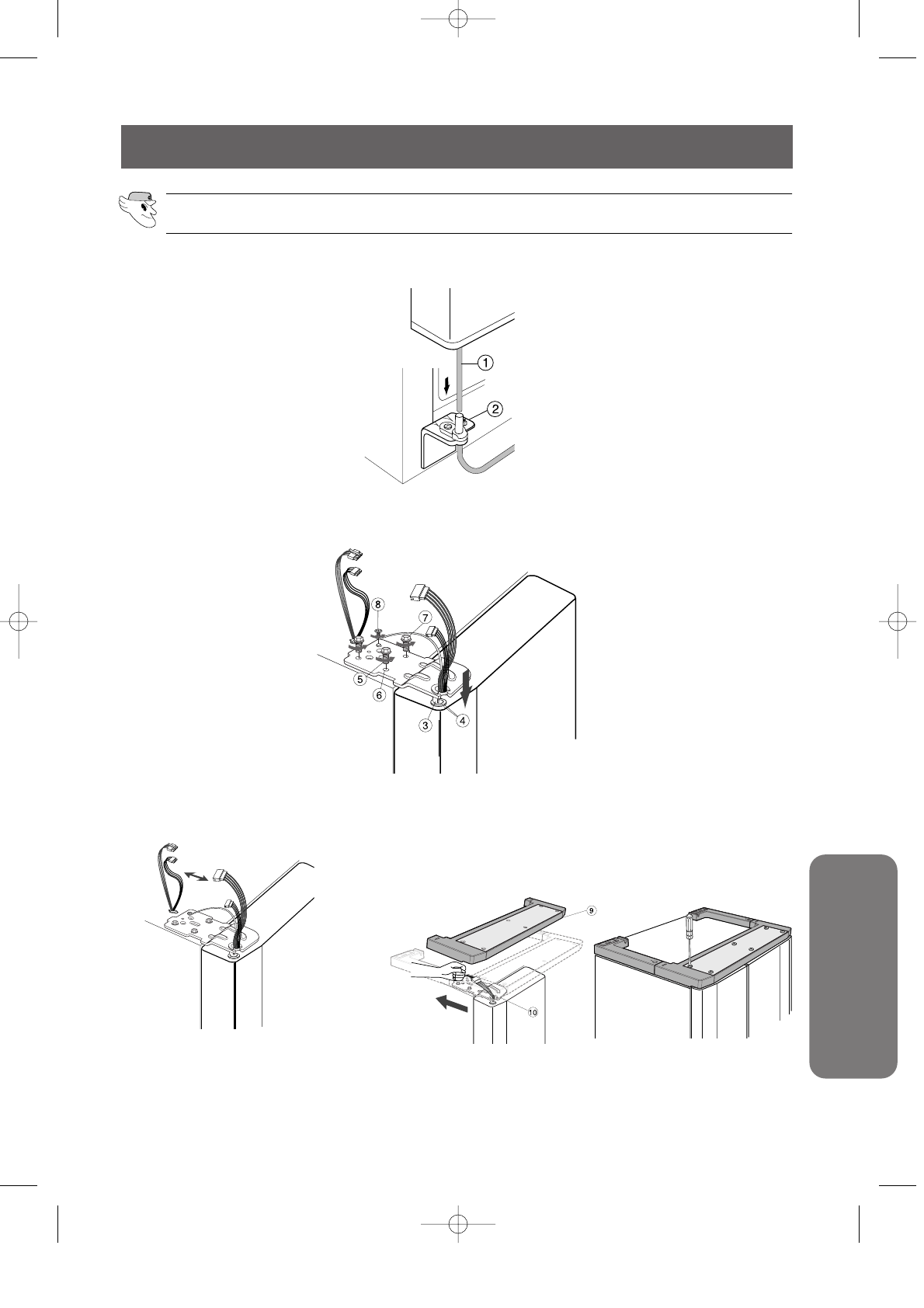 ①

②

⑧

⑦

⑤

⑥

③

④

⑨

⑩