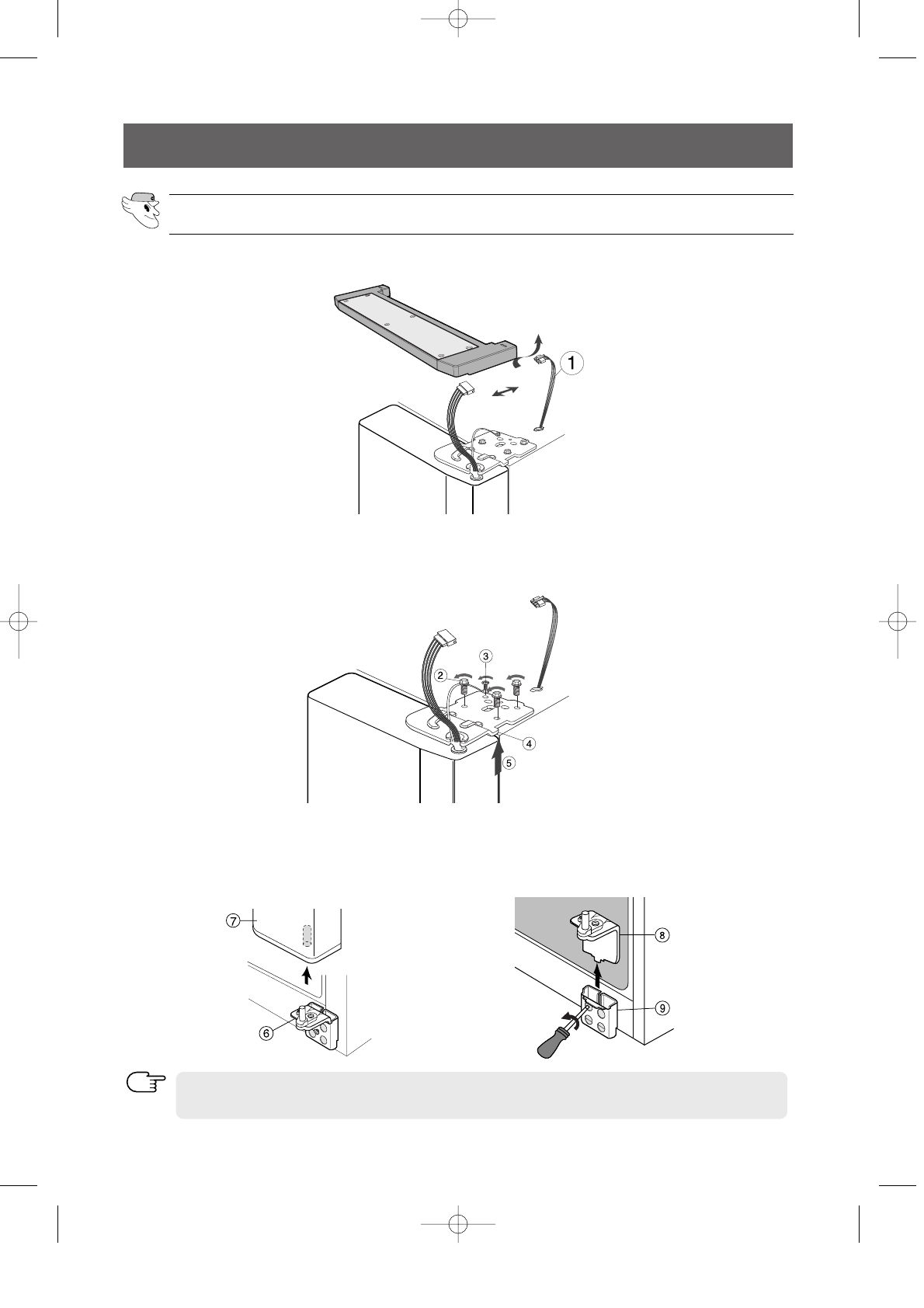 1

2

3

4

5

7

6

8

9