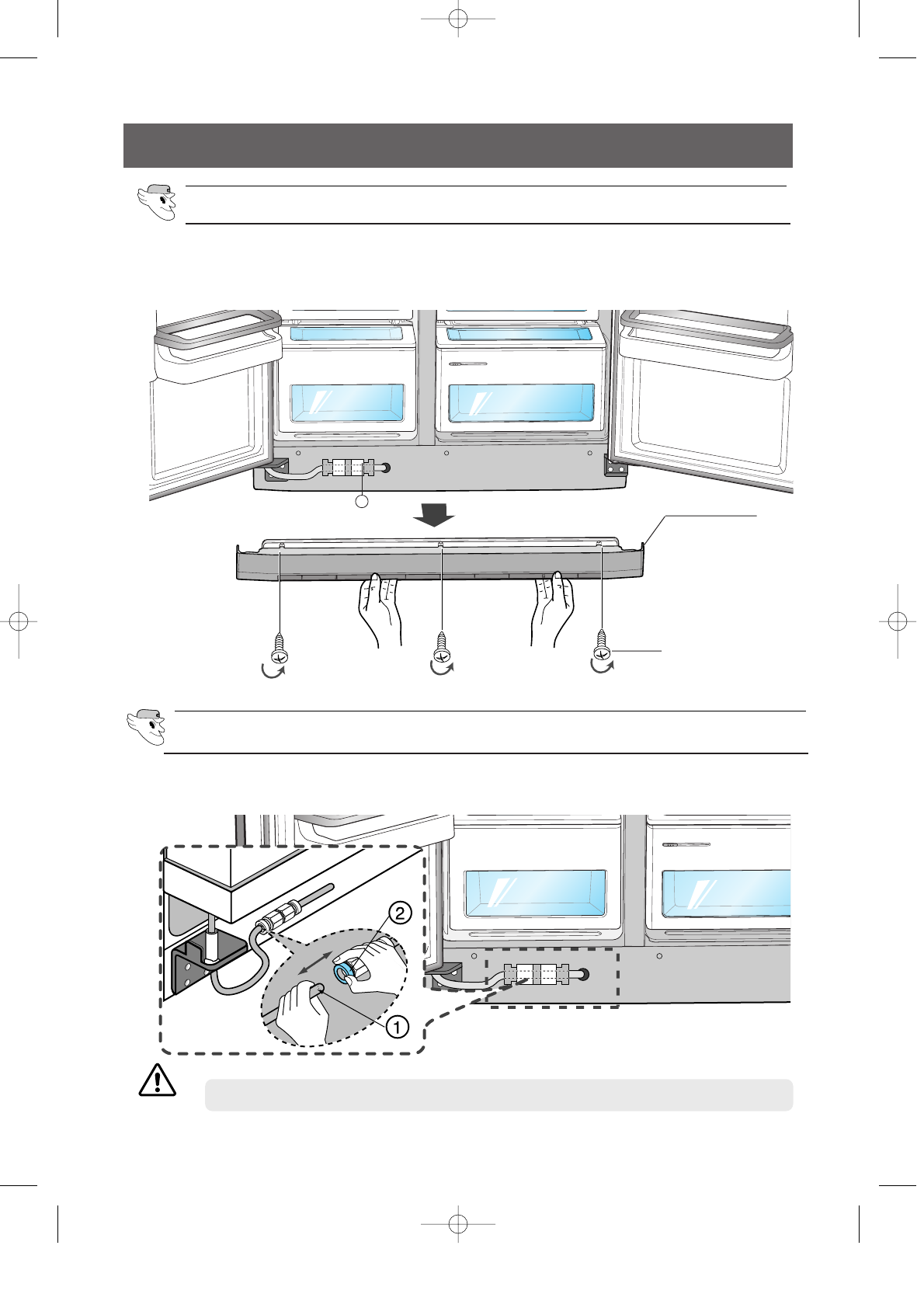 ②

①