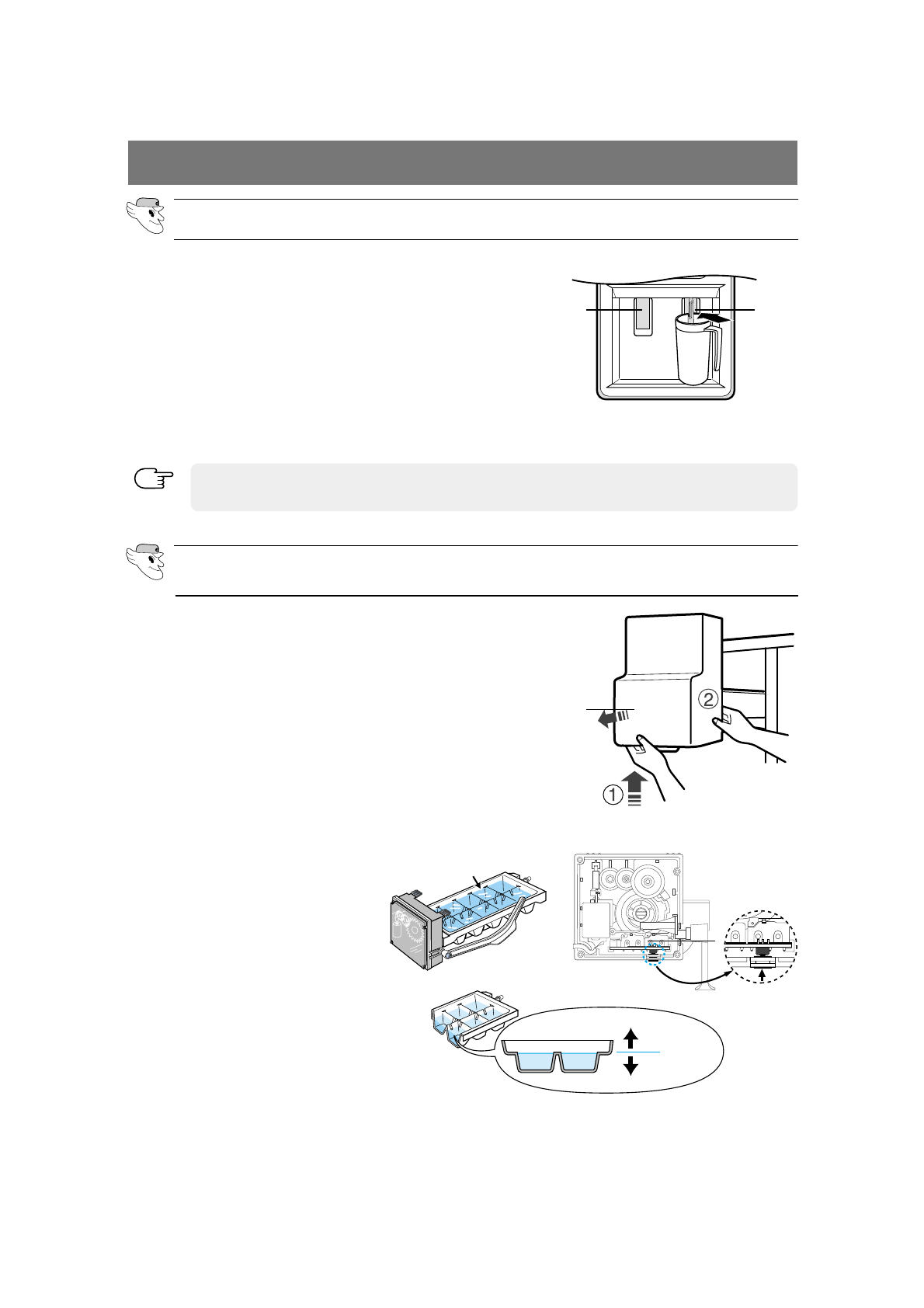 ② ①