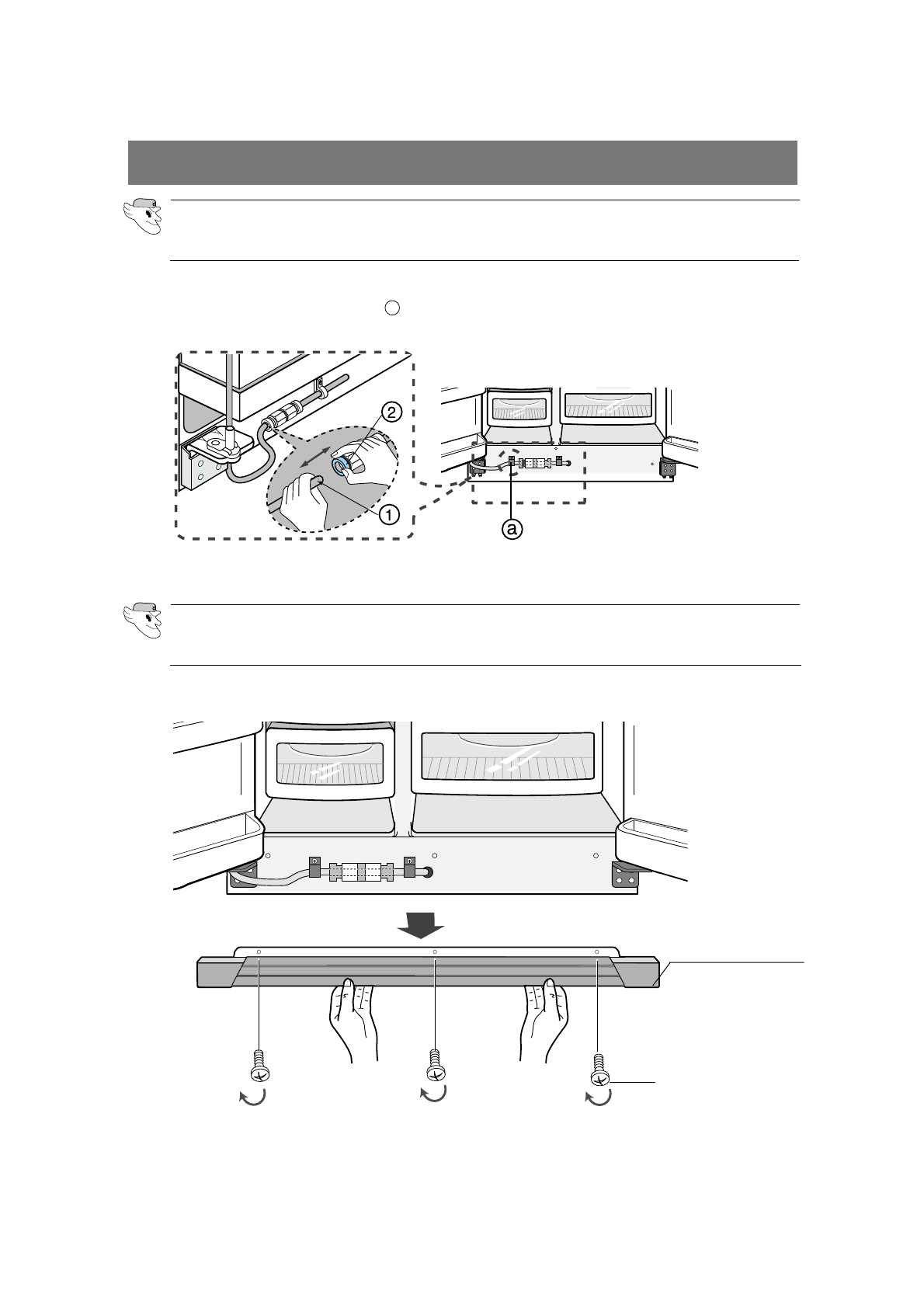 2

1

a