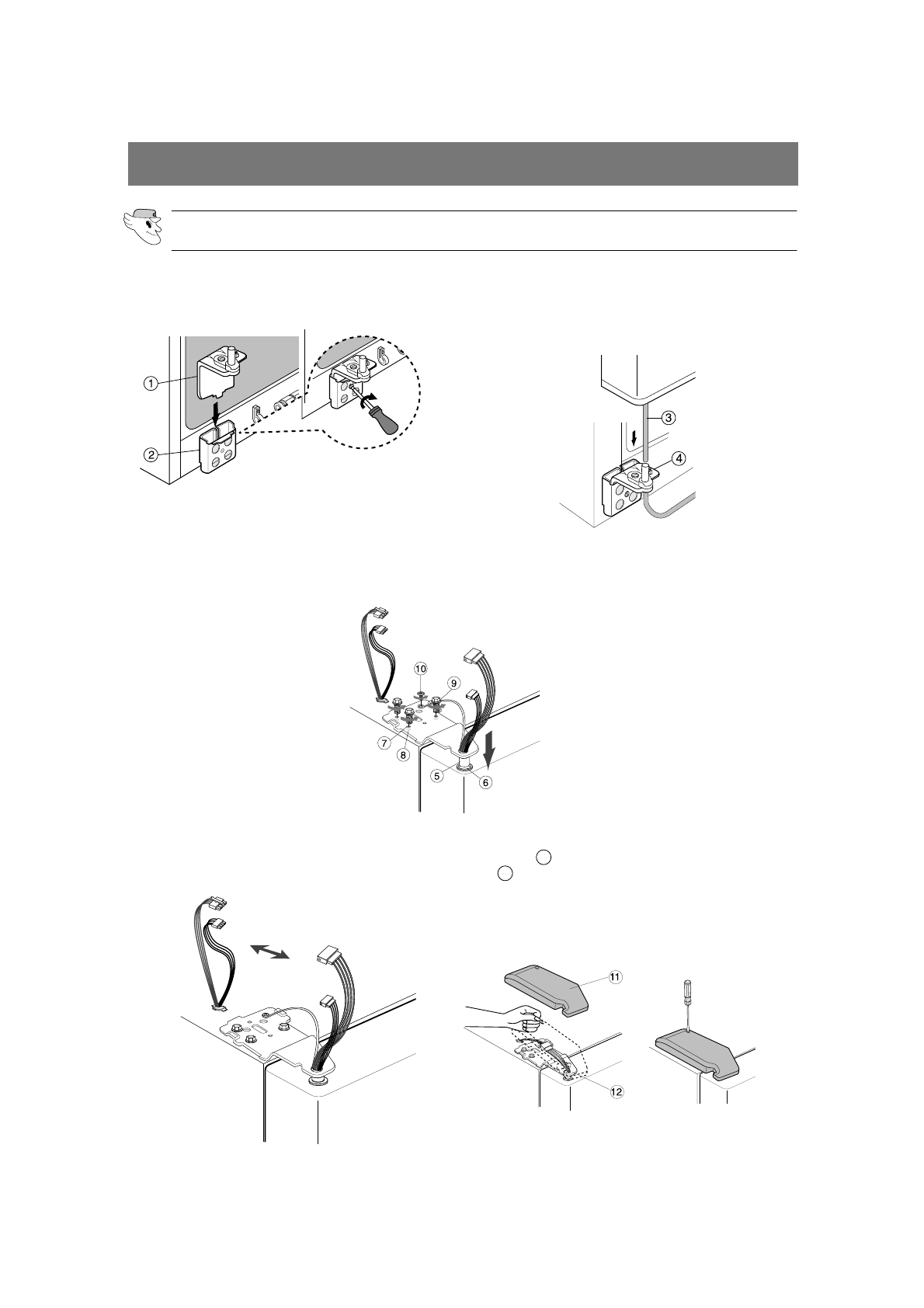 ①
②
③
④
⑩
⑨
⑦
⑧
⑤
⑥
⑪
⑫