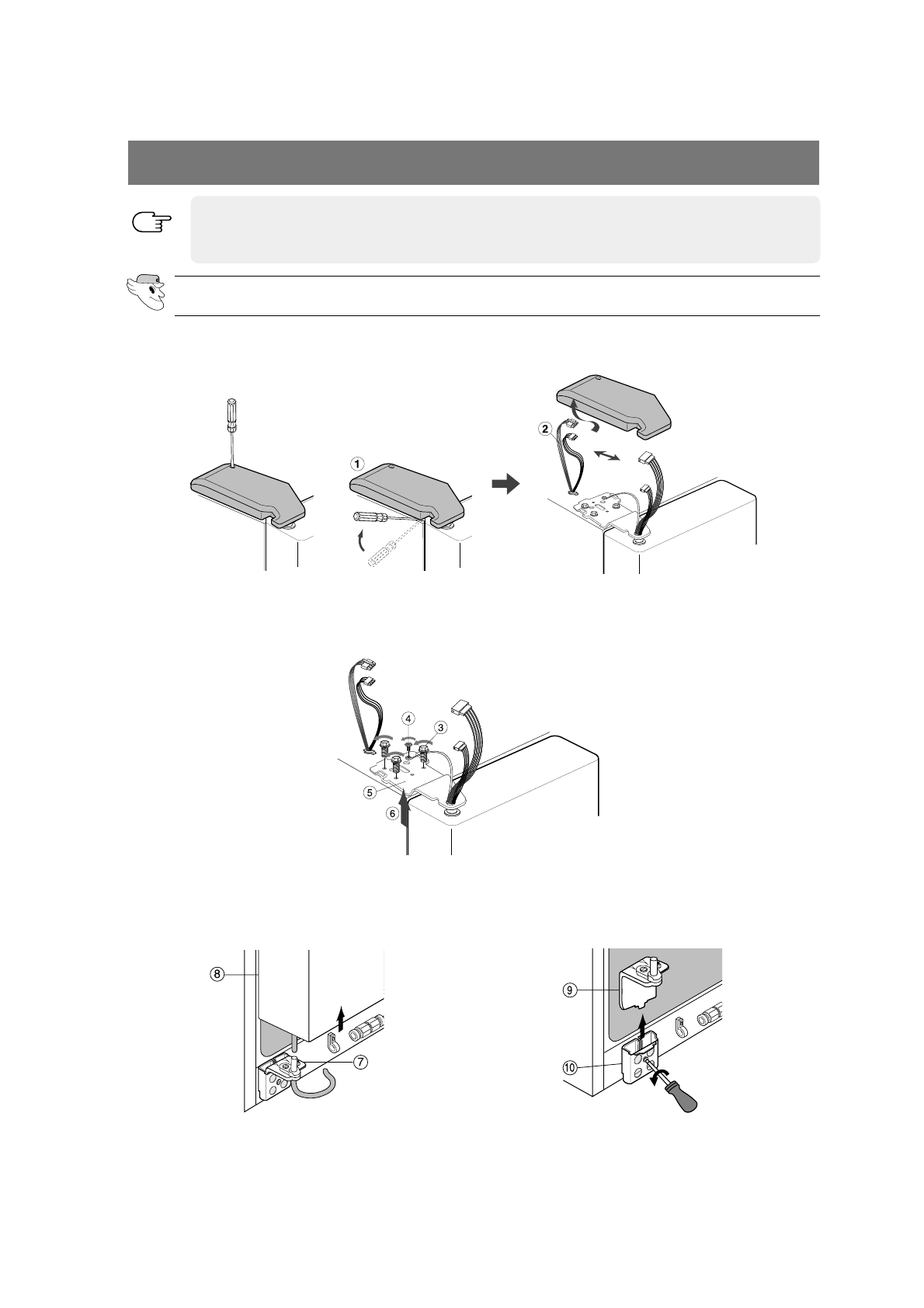 ①

②

④

③

⑤

⑥

⑧

⑦

⑨

⑩