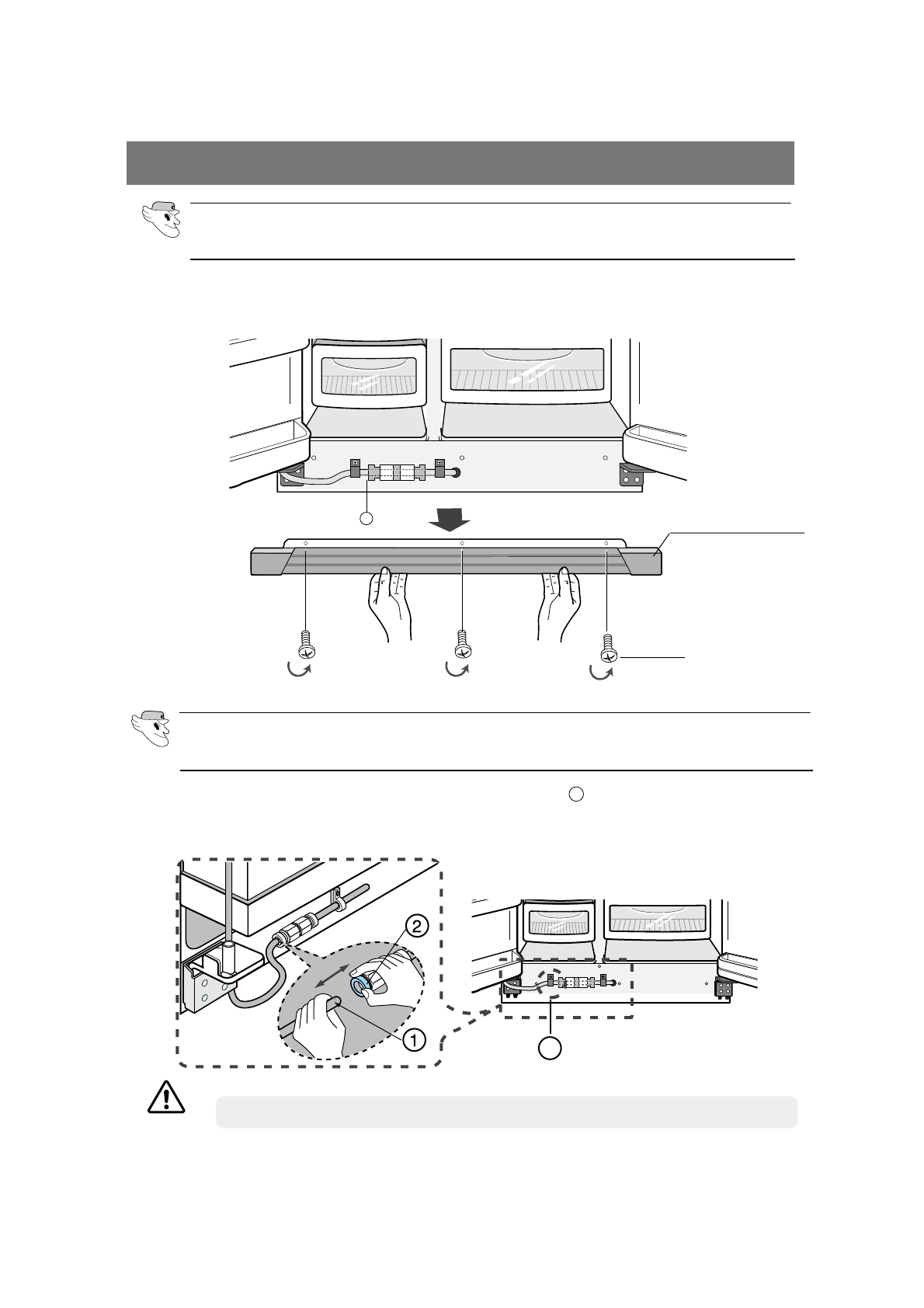 ②

①