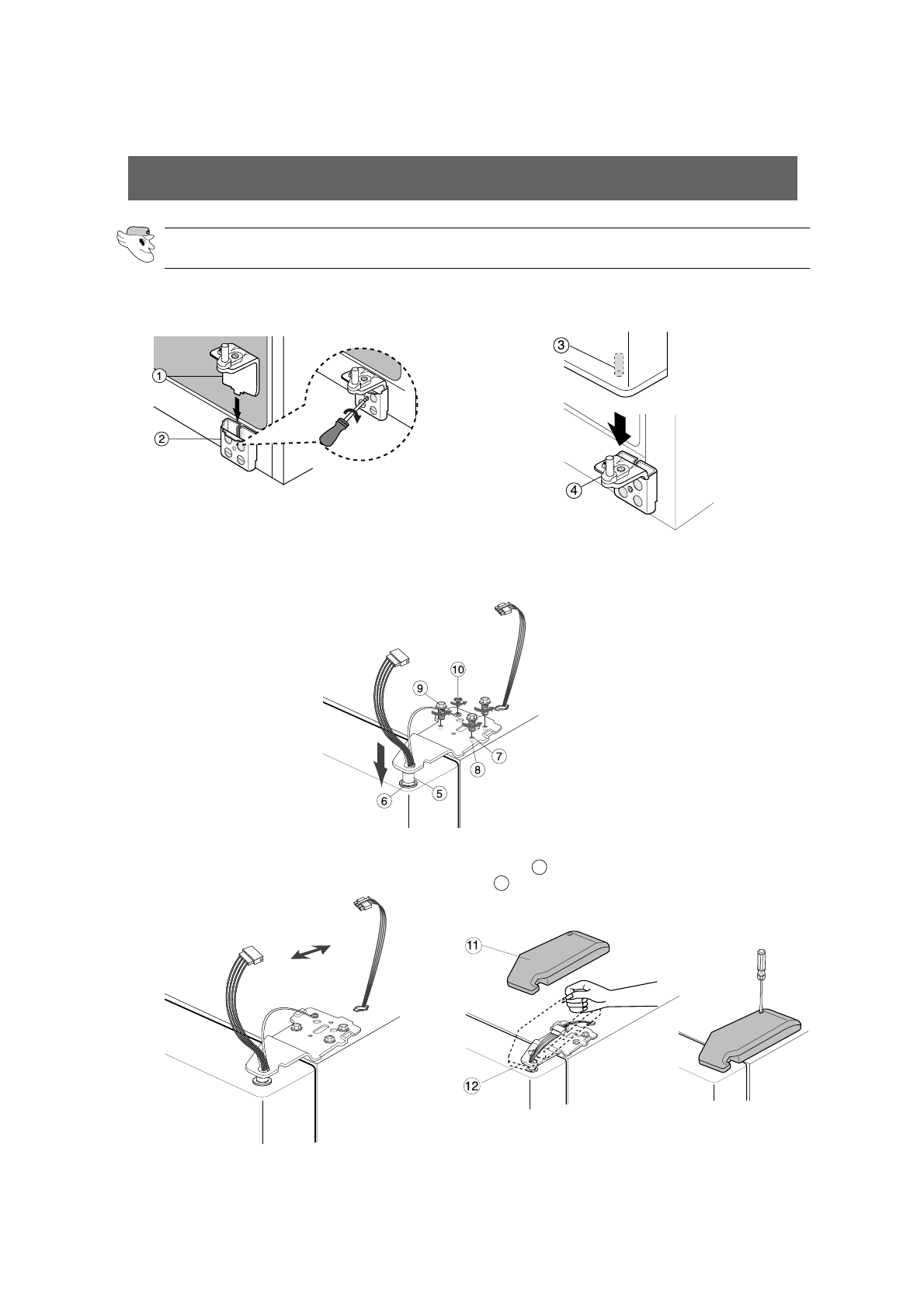 ①
②
③
④
⑩
⑨
⑦
⑧
⑥
⑤
⑪
⑫