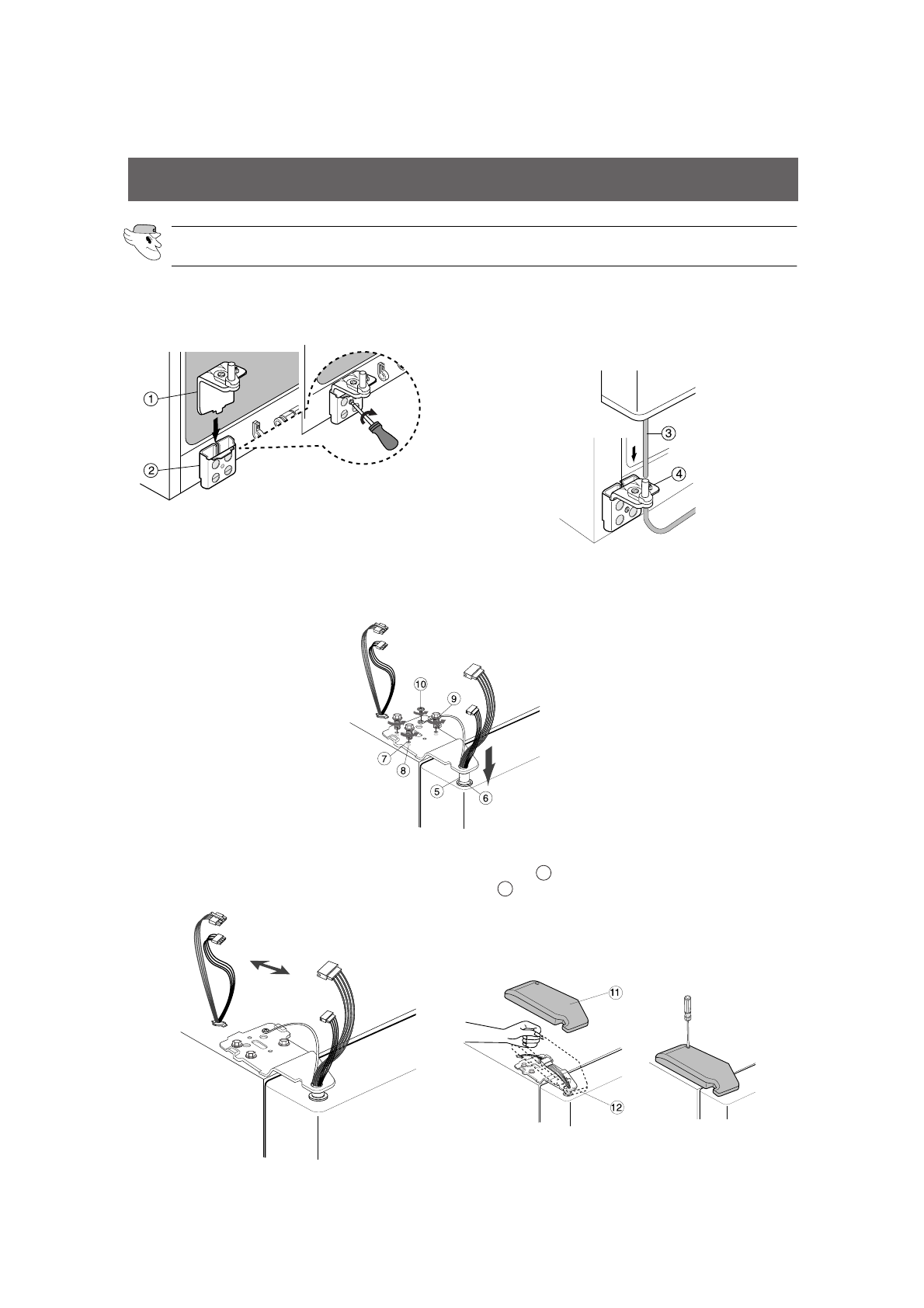 ①
②
③
④
⑩
⑨
⑦
⑧
⑤
⑥
⑪
⑫