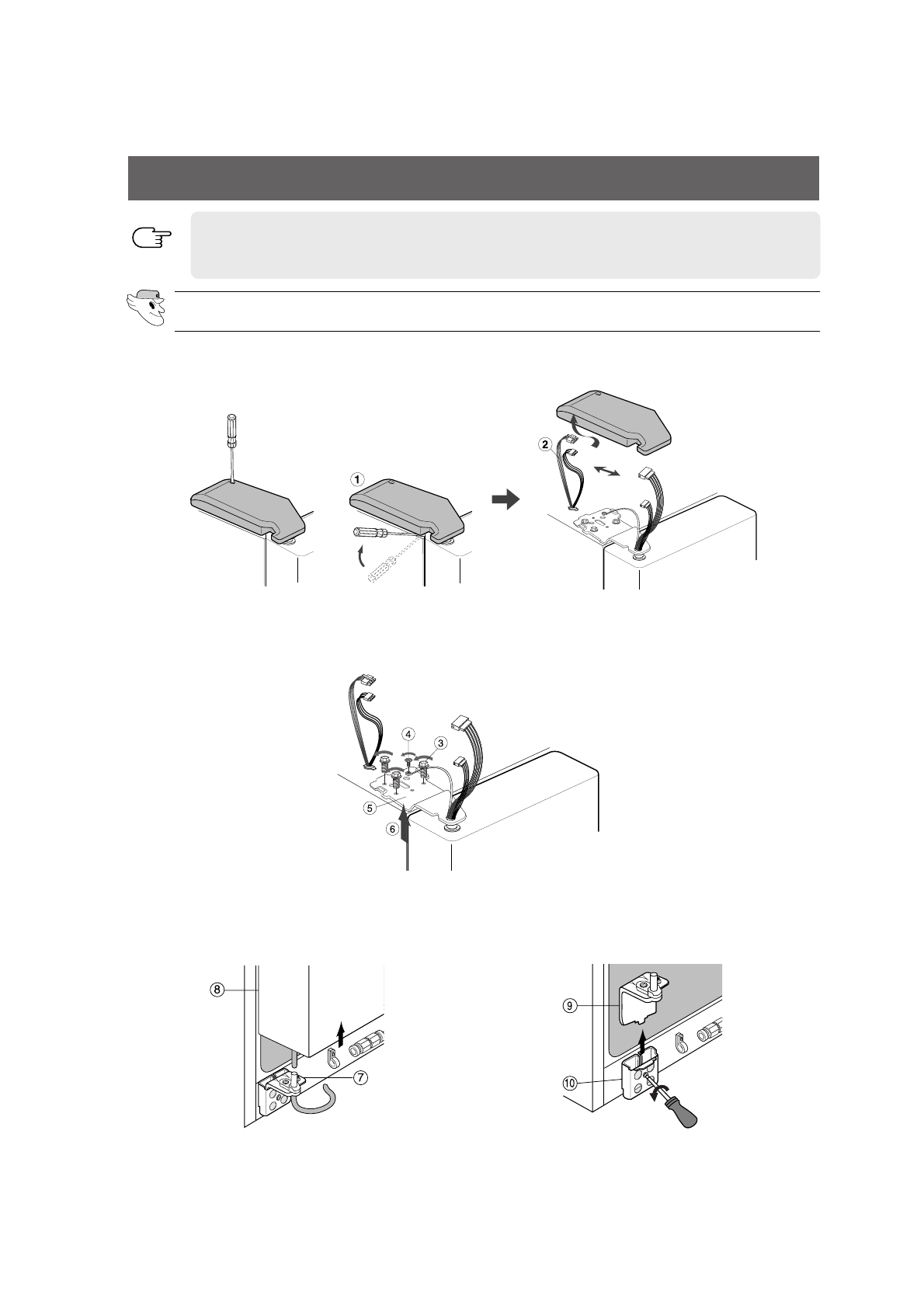 1

2

4

3

5

6

8

7

9

10