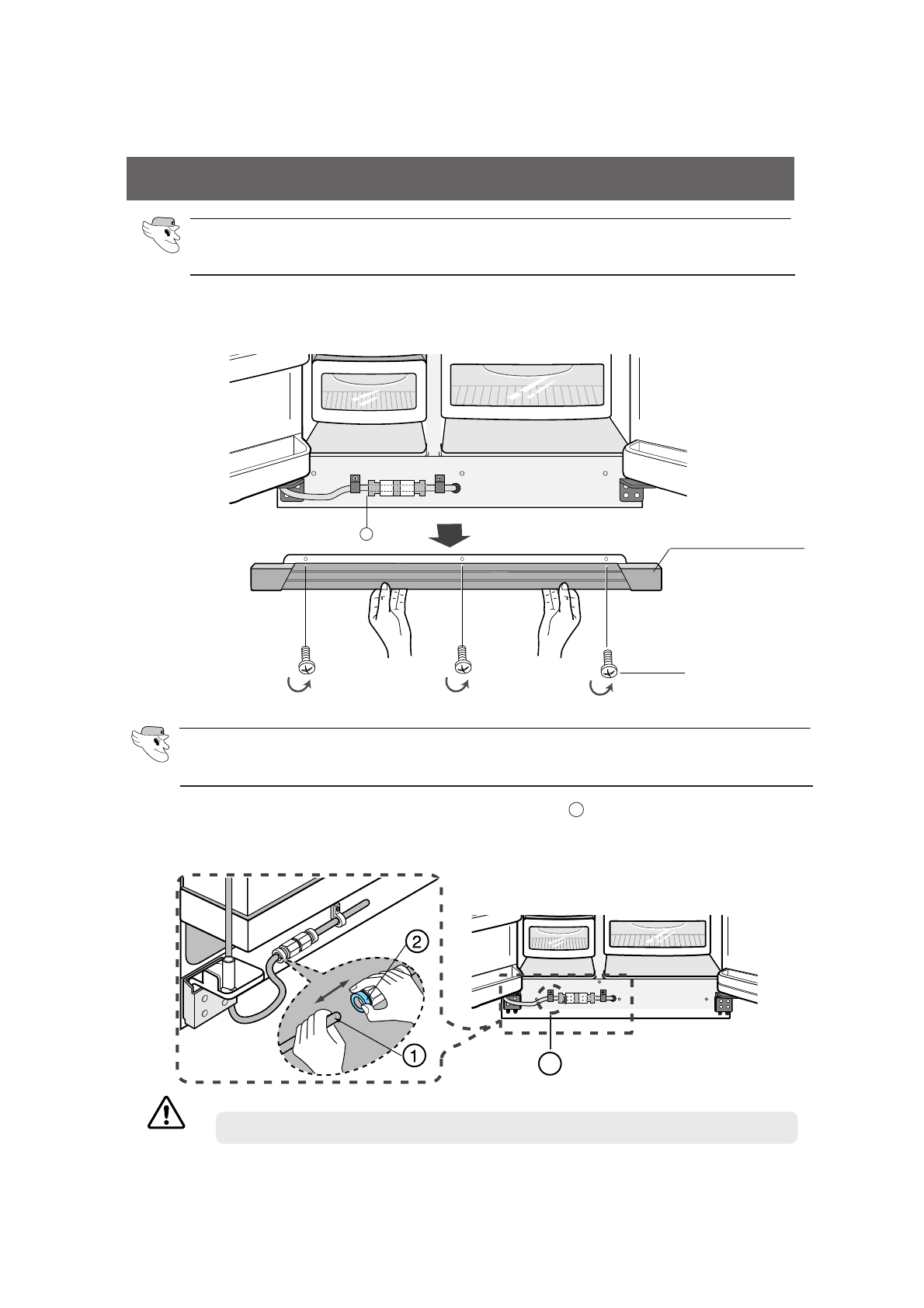 2

1