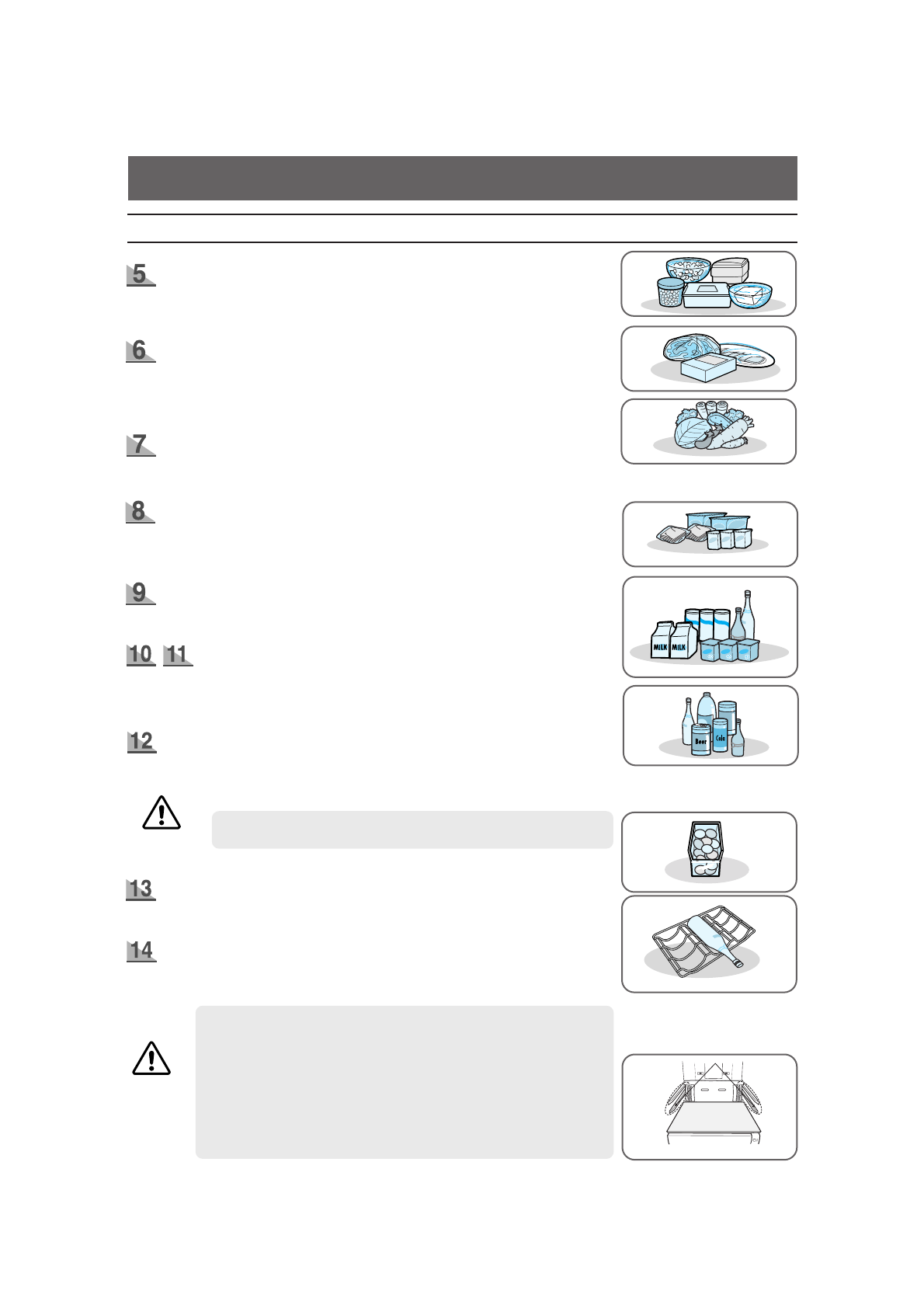 5

6

7

8

9

10 11

12

13

14

MILK MILK

Beer Cola