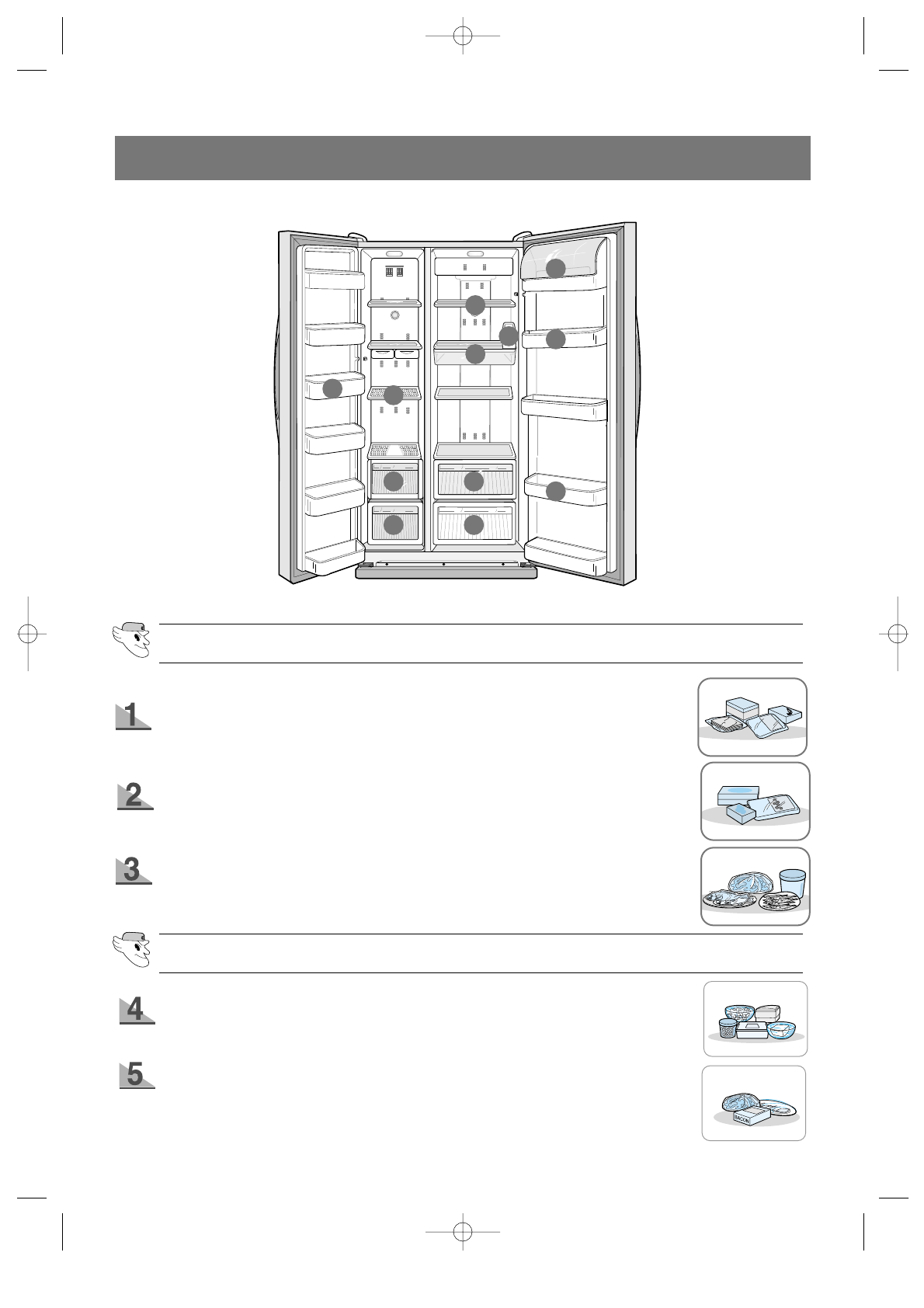 1

2

3

4

5

BACON