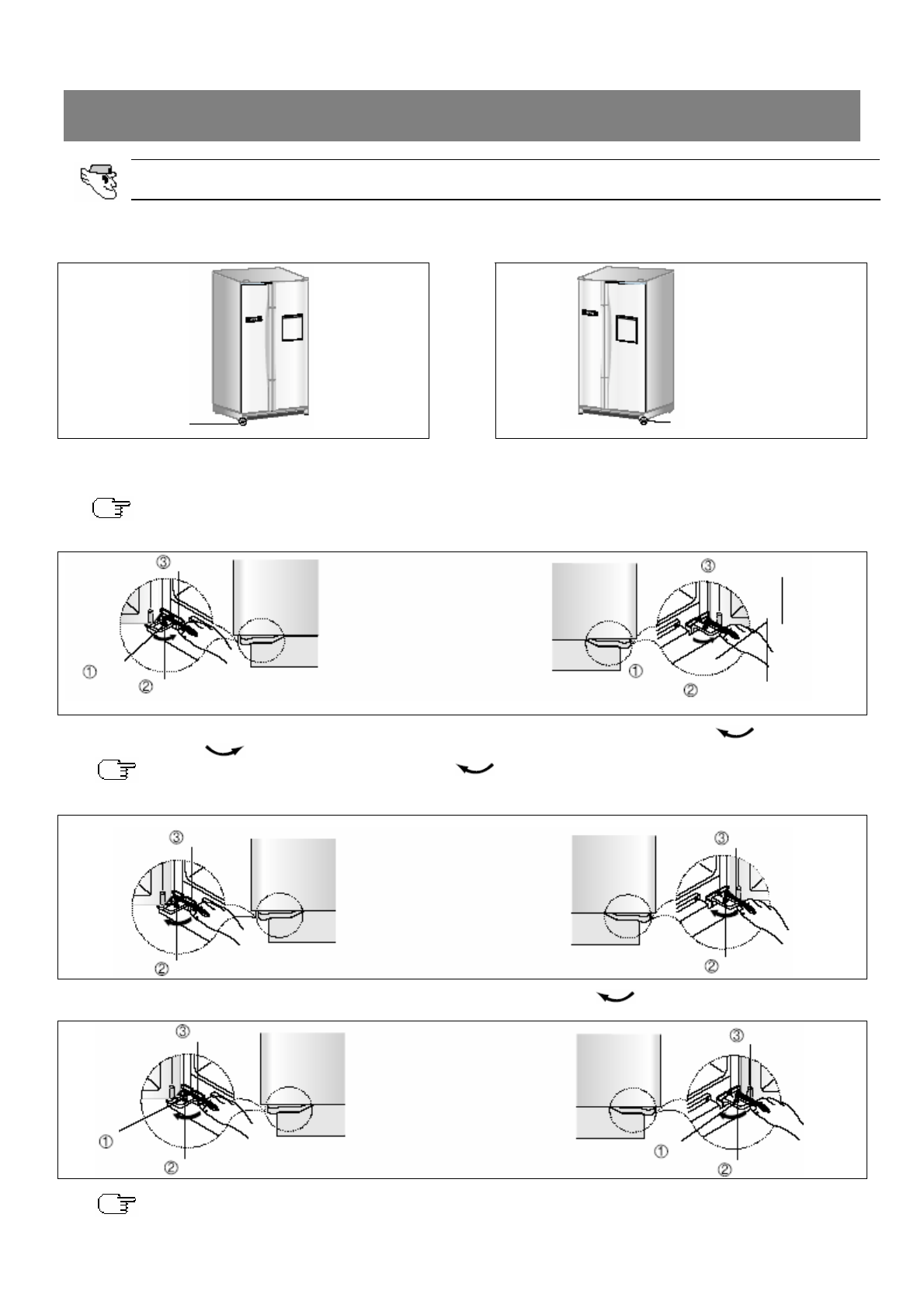 ③
①
②
③
①
②
③
②
③
②
③
①
②
③
①
②