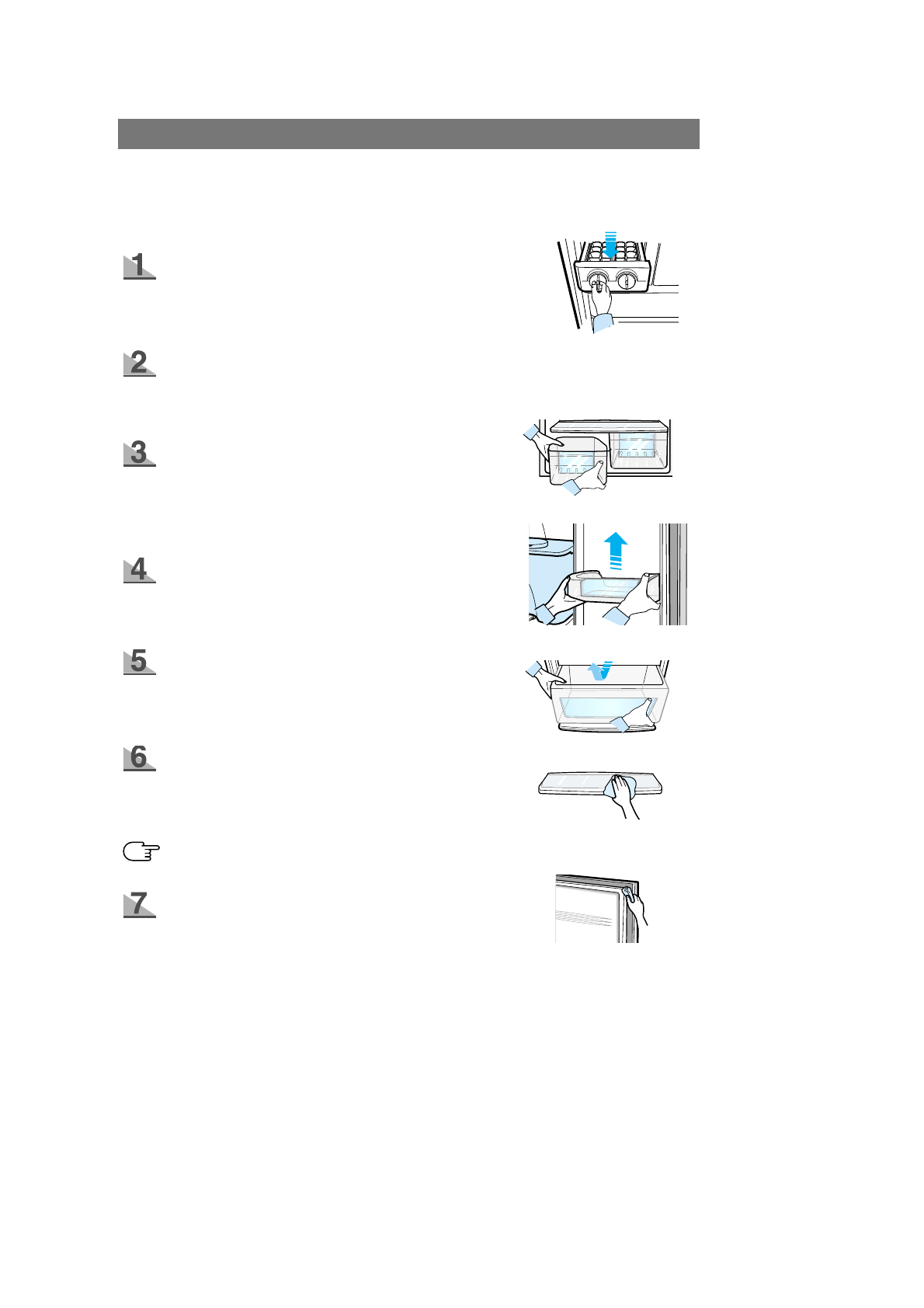 1

2

3

4

5

6

7