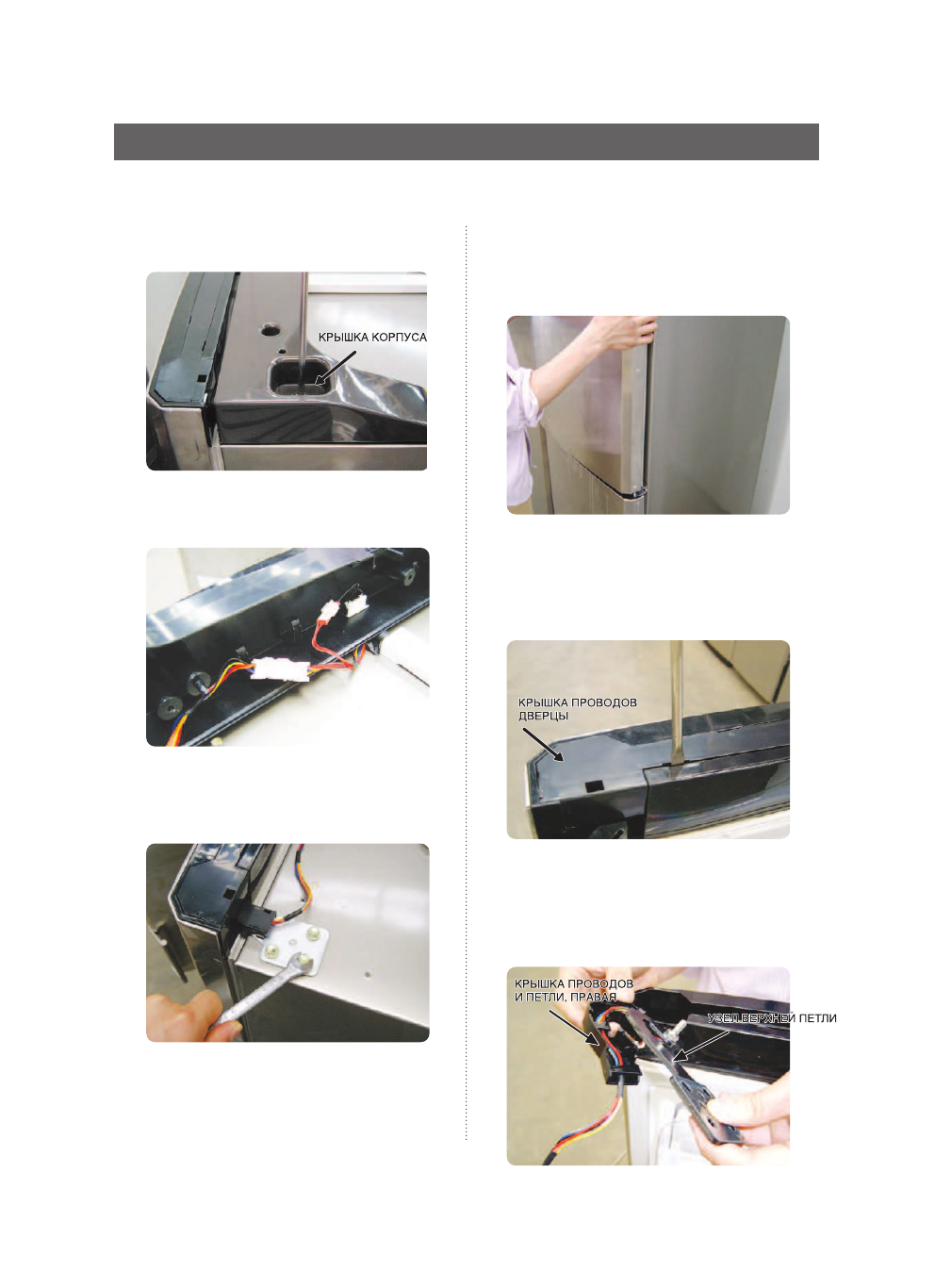 КРЫШКА КОРПУСА

КРЫШКА ПРОВОДОВ ДВЕРЦЫ

КРЫШКА ПРОВОДОВ И ПЕТЛИ, ПРАВАЯ

УЗЕЛ ВЕРХНЕЙ ПЕТЛИ